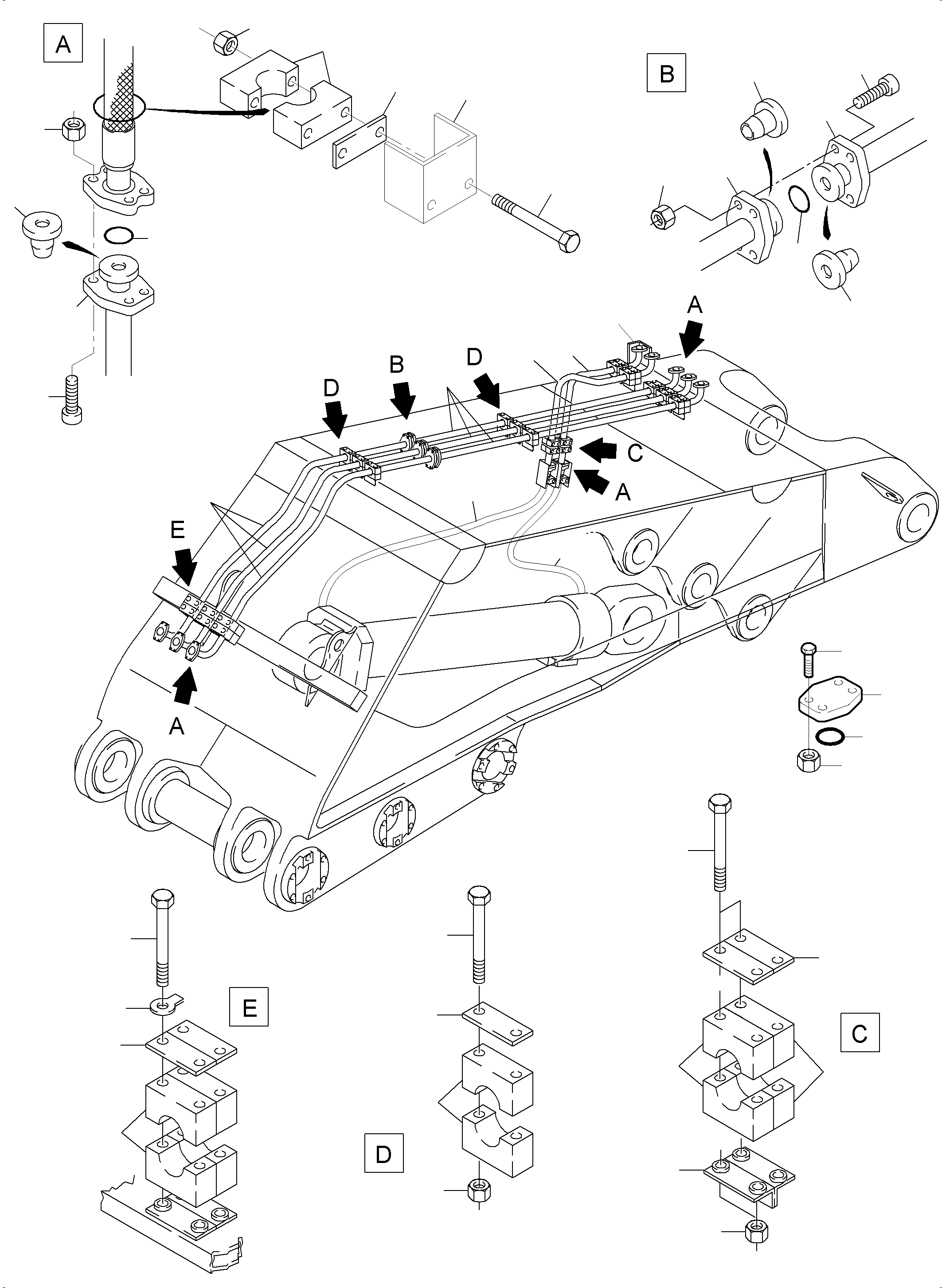 A

B

A

D

B

D

C

A

E

A

E

D

C