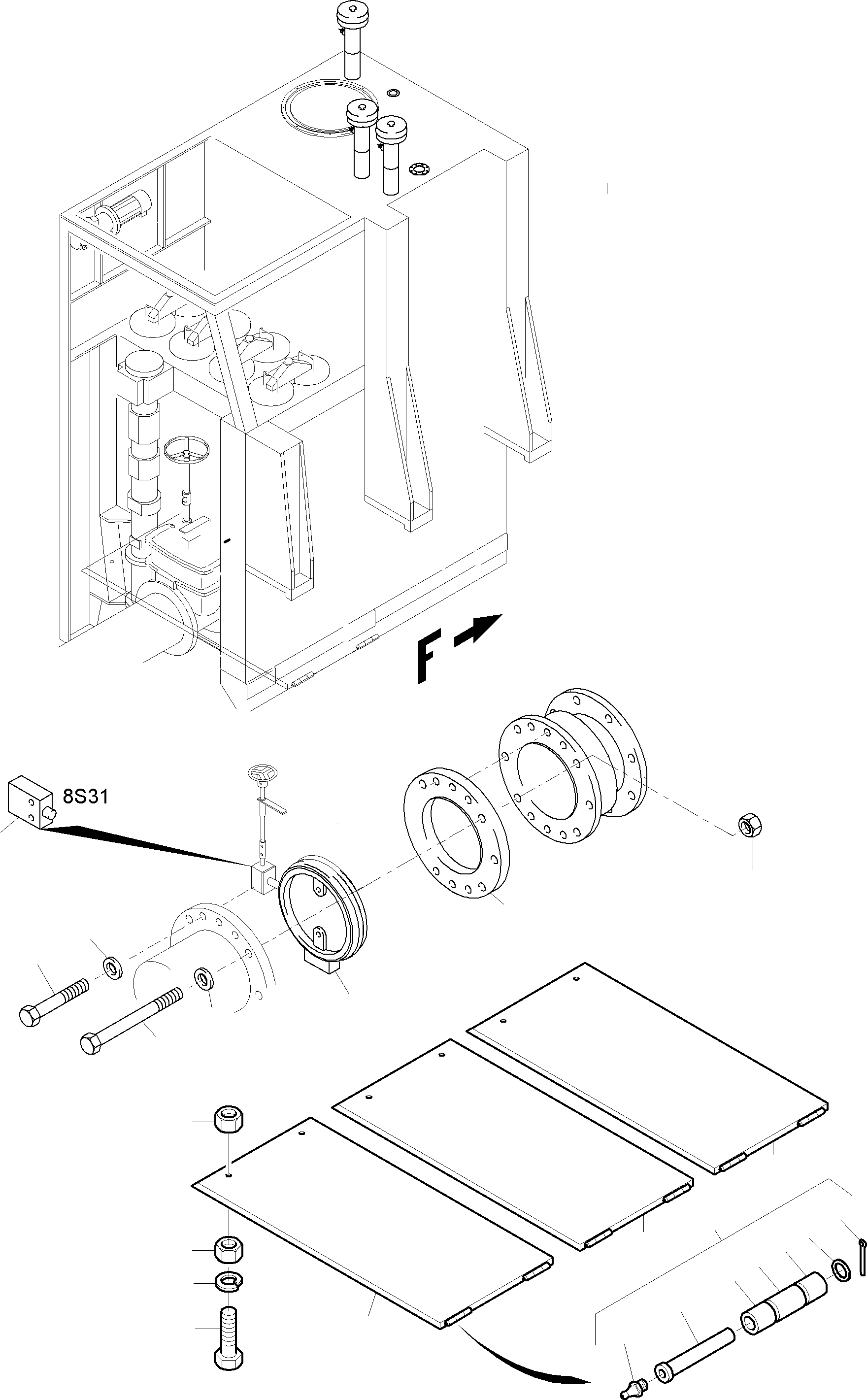 F

8S31