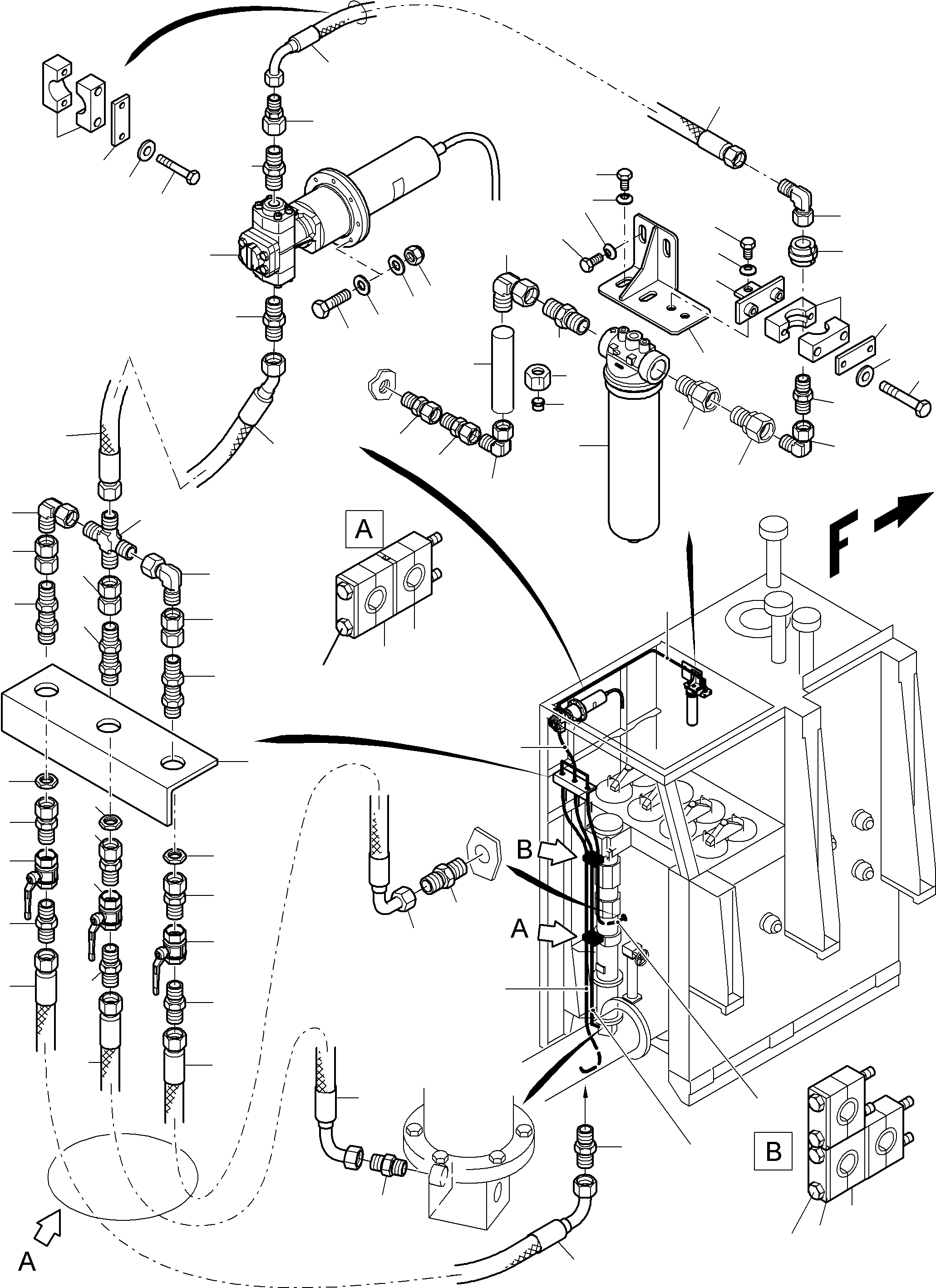 A

F

B

A

B

A