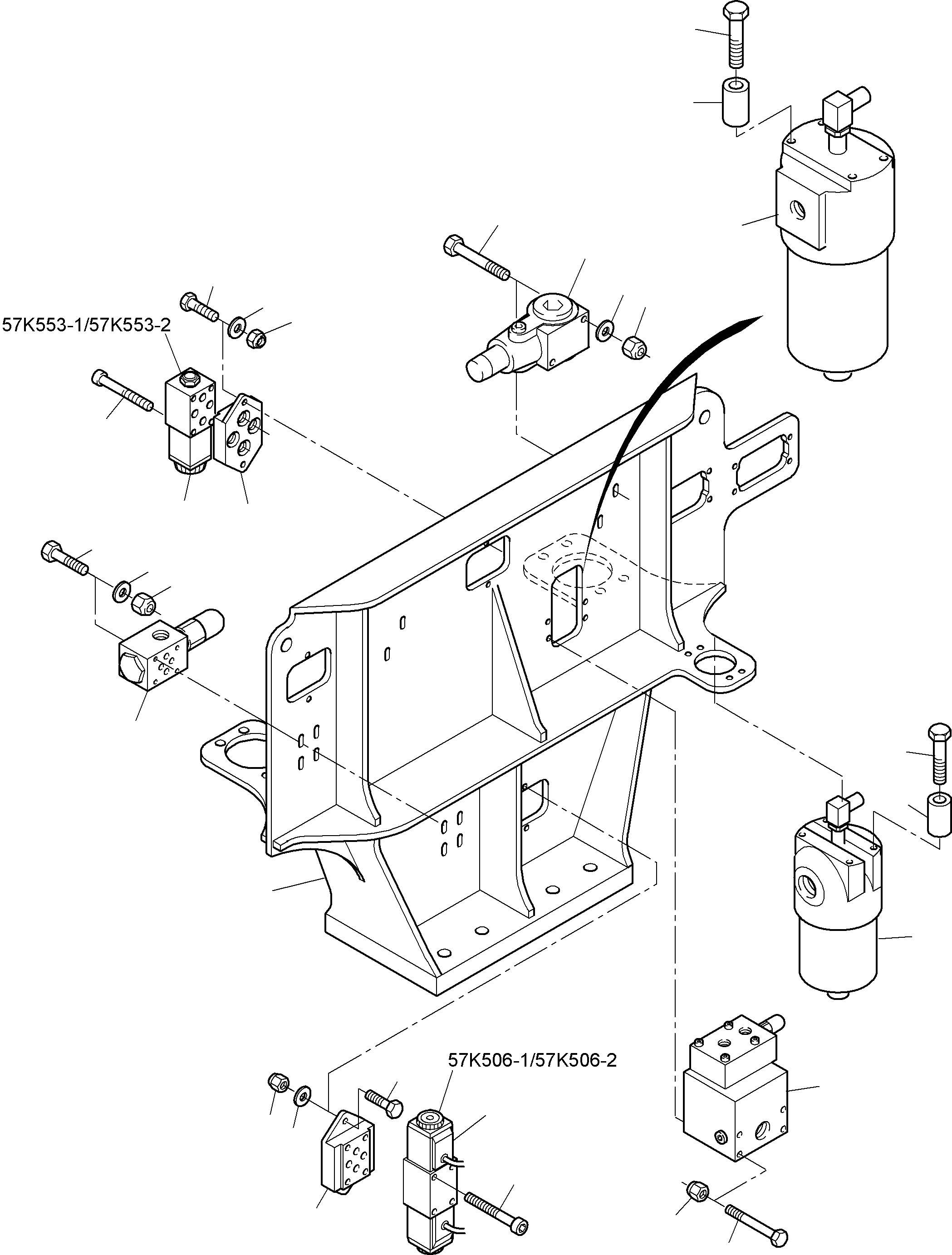 57K553-1/57K553-2

57K506-1/57K506-2