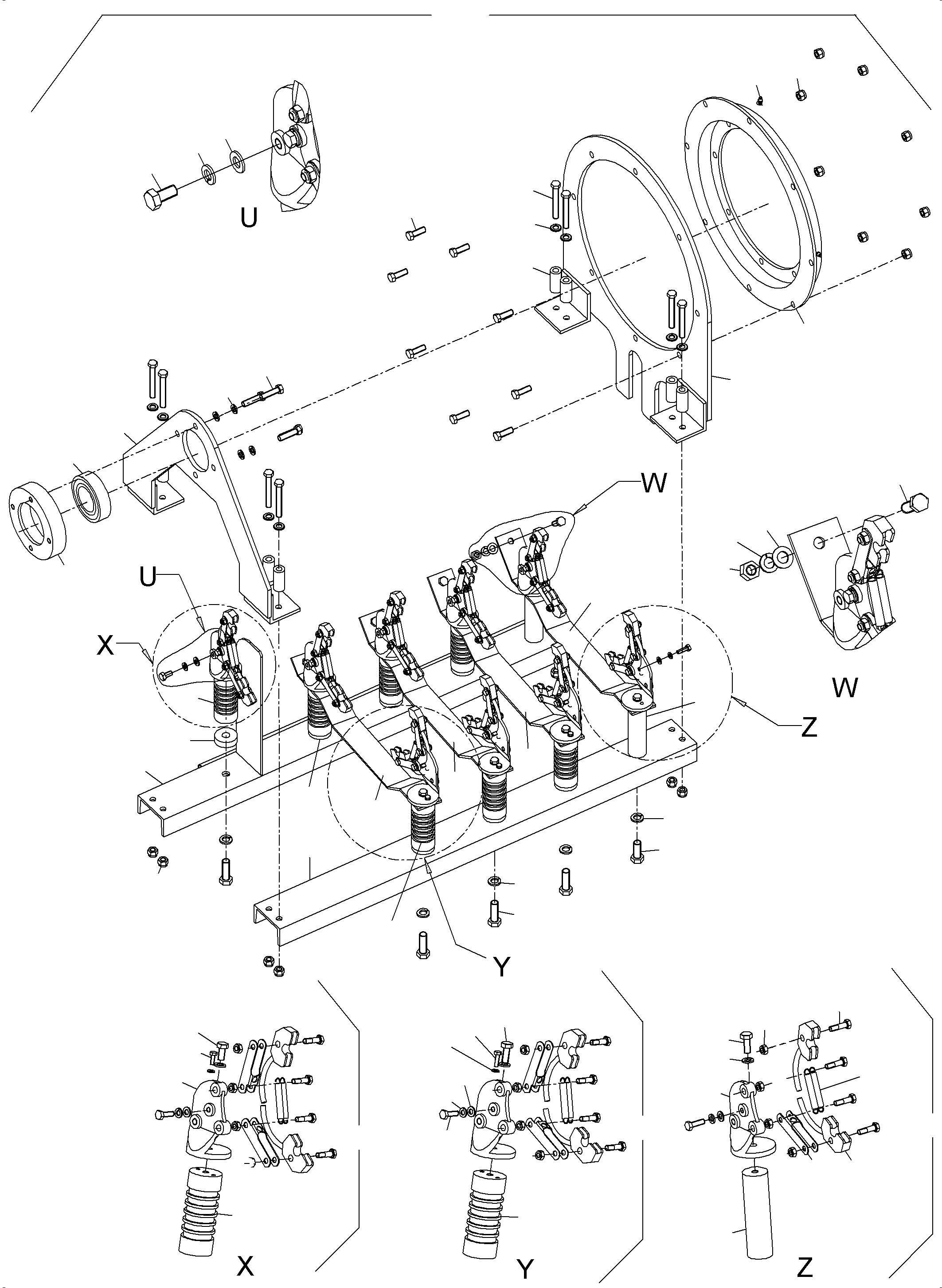 U
W
U
X
W
Z
Y
X
Y
Z