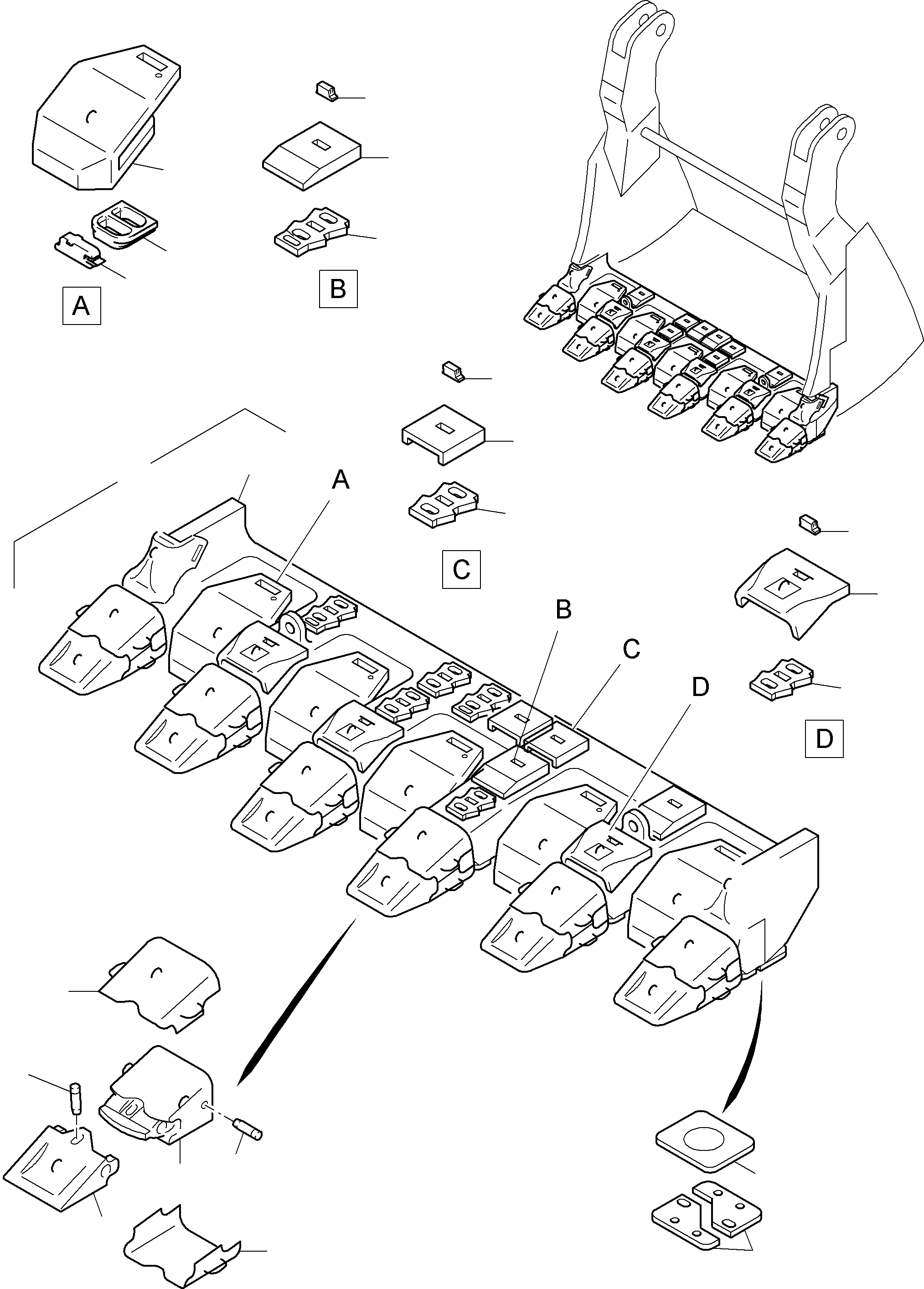 A

B

A

C

B

C

D

D