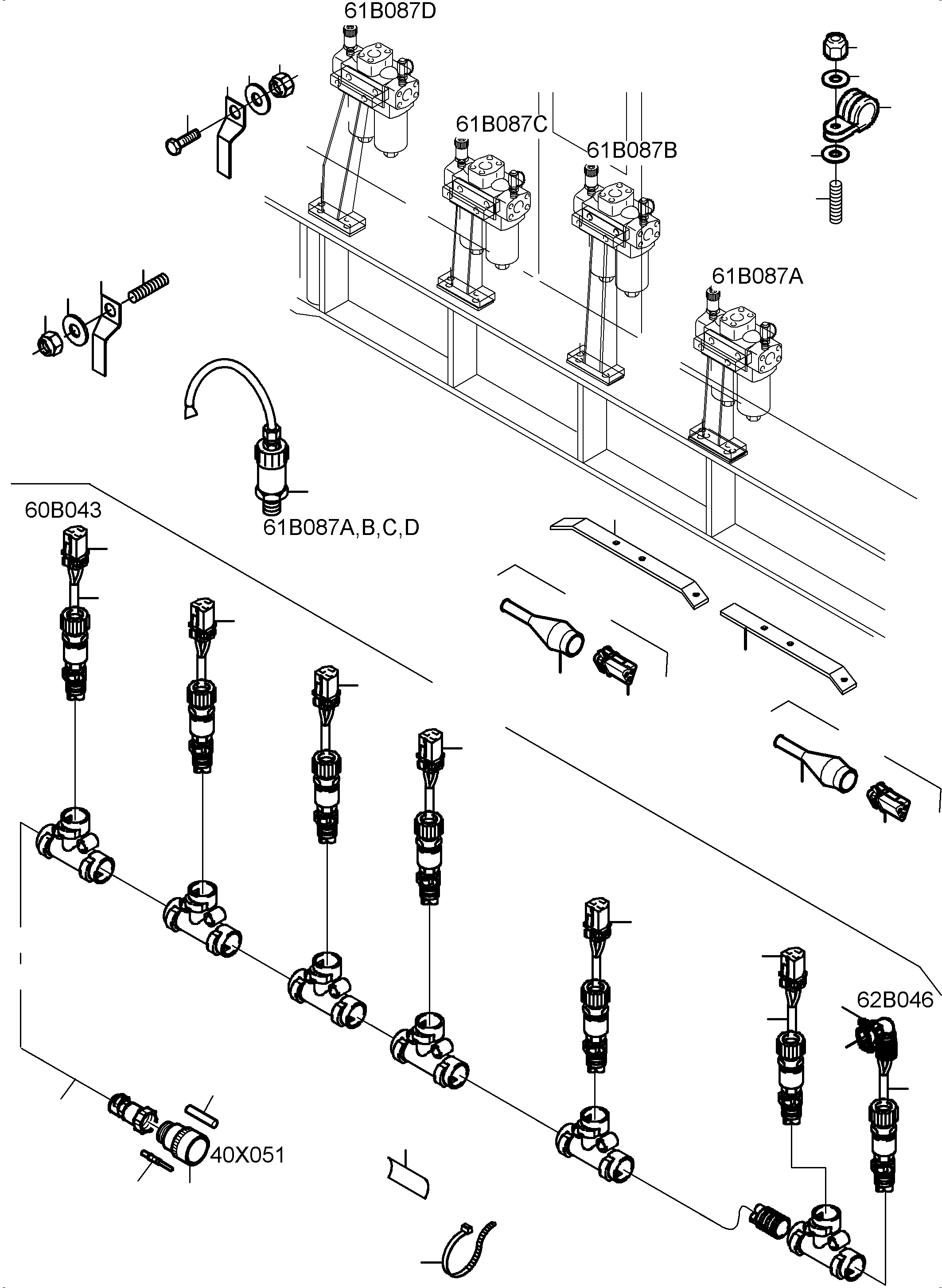 61B087D

61B087C

61B087B

61B087A

61B087A,B,C,D

60B043

62B046

40X051