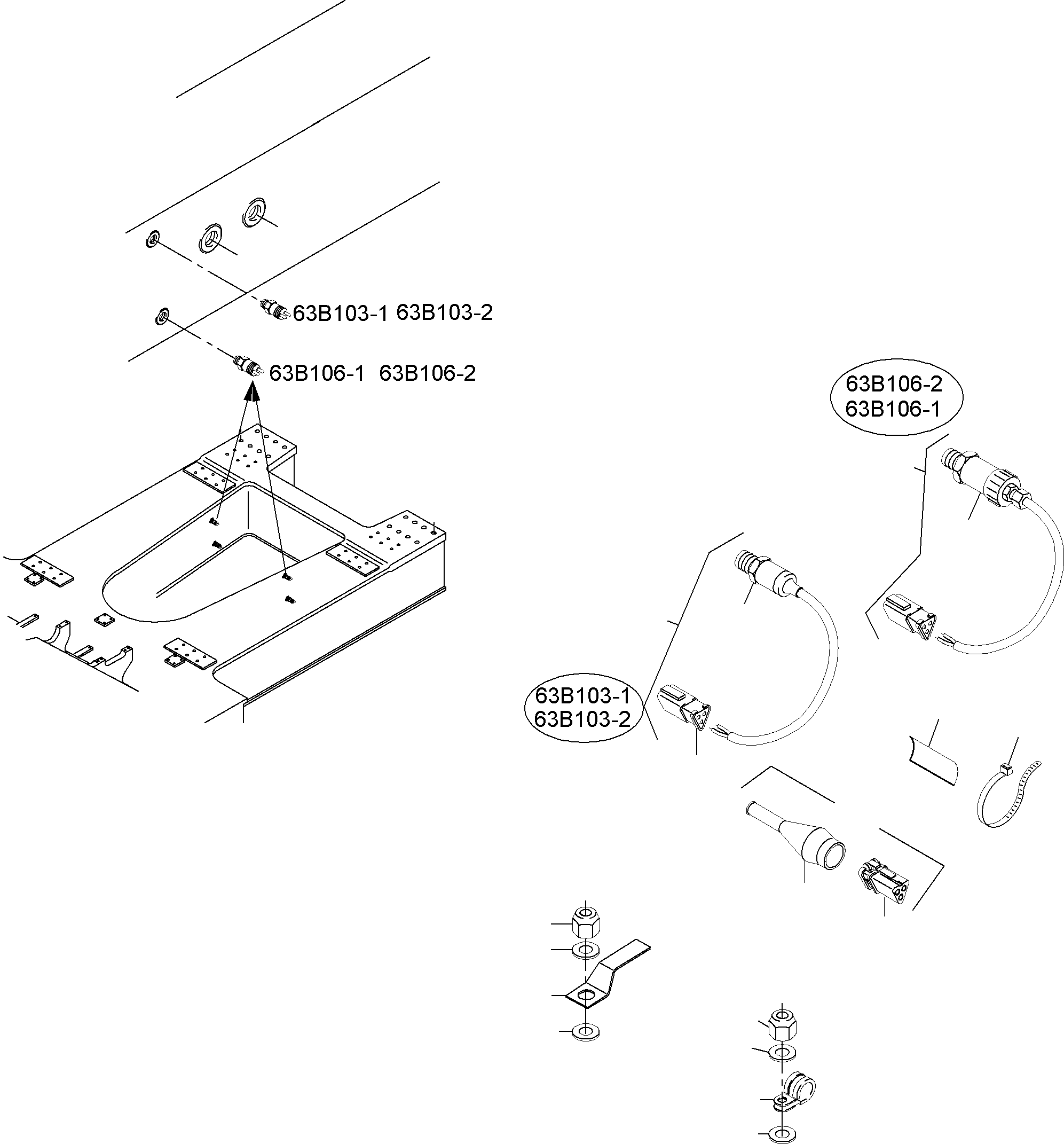 63B103-1 63B103-2

63B106-1 63B106-2

63B106-2
63B106-1

63B103-1
63B103-2