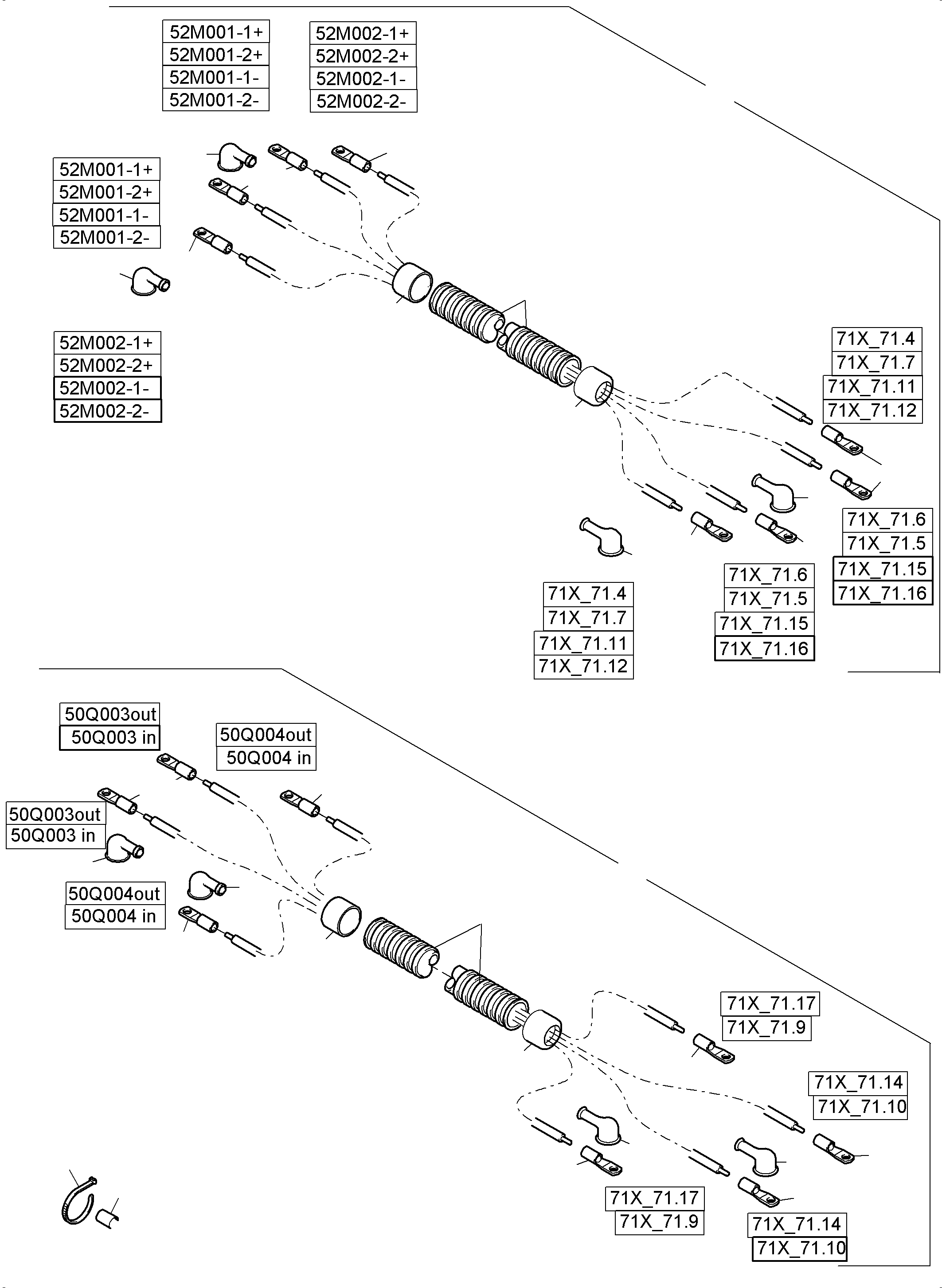 52M001-1+
52M001-2+
52M001-1-
52M001-2-

52M002-1+
52M002-2+
52M002-1-
52M002-2-

52M001-1+
52M001-2+
52M001-1-
52M001-2-

52M002-1+
52M002-2+
52M002-1-
52M002-2-

71X_71.4
71X_71.7
71X_71.11
71X_71.12

71X_71.6
71X_71.5
71X_71.15
71X_71.16

71X_71.6
71X_71.5
71X_71.15
71X_71.16

71X_71.4
71X_71.7
71X_71.11
71X_71.12

50Q003out
50Q003 in

50Q004out
50Q004 in

50Q003out
50Q003 in

50Q004out
50Q004 in

71X_71.17
71X_71.9

71X_71.14
71X_71.10

71X_71.17
71X_71.9

71X_71.14
71X_71.10