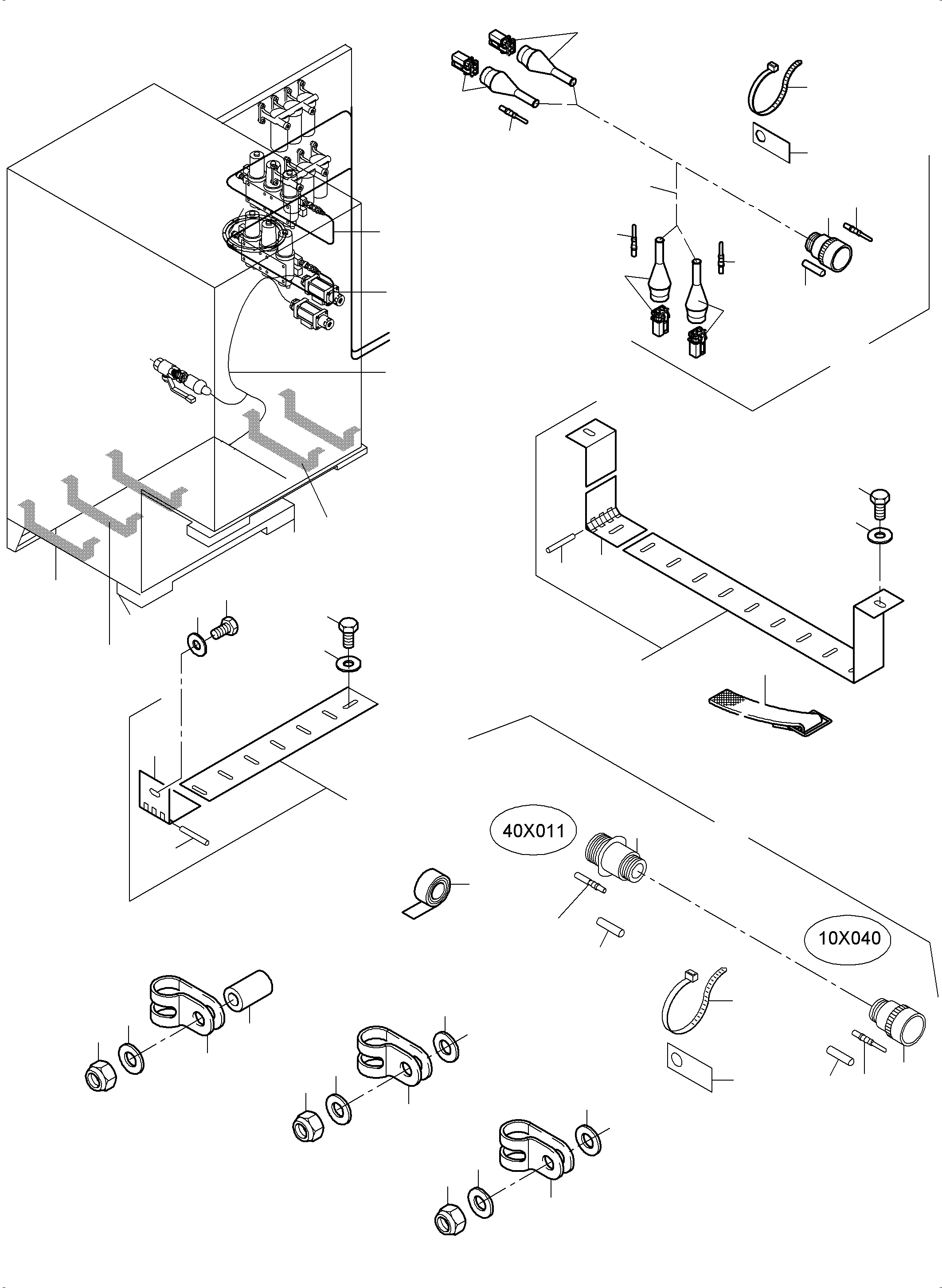 40X011

10X040