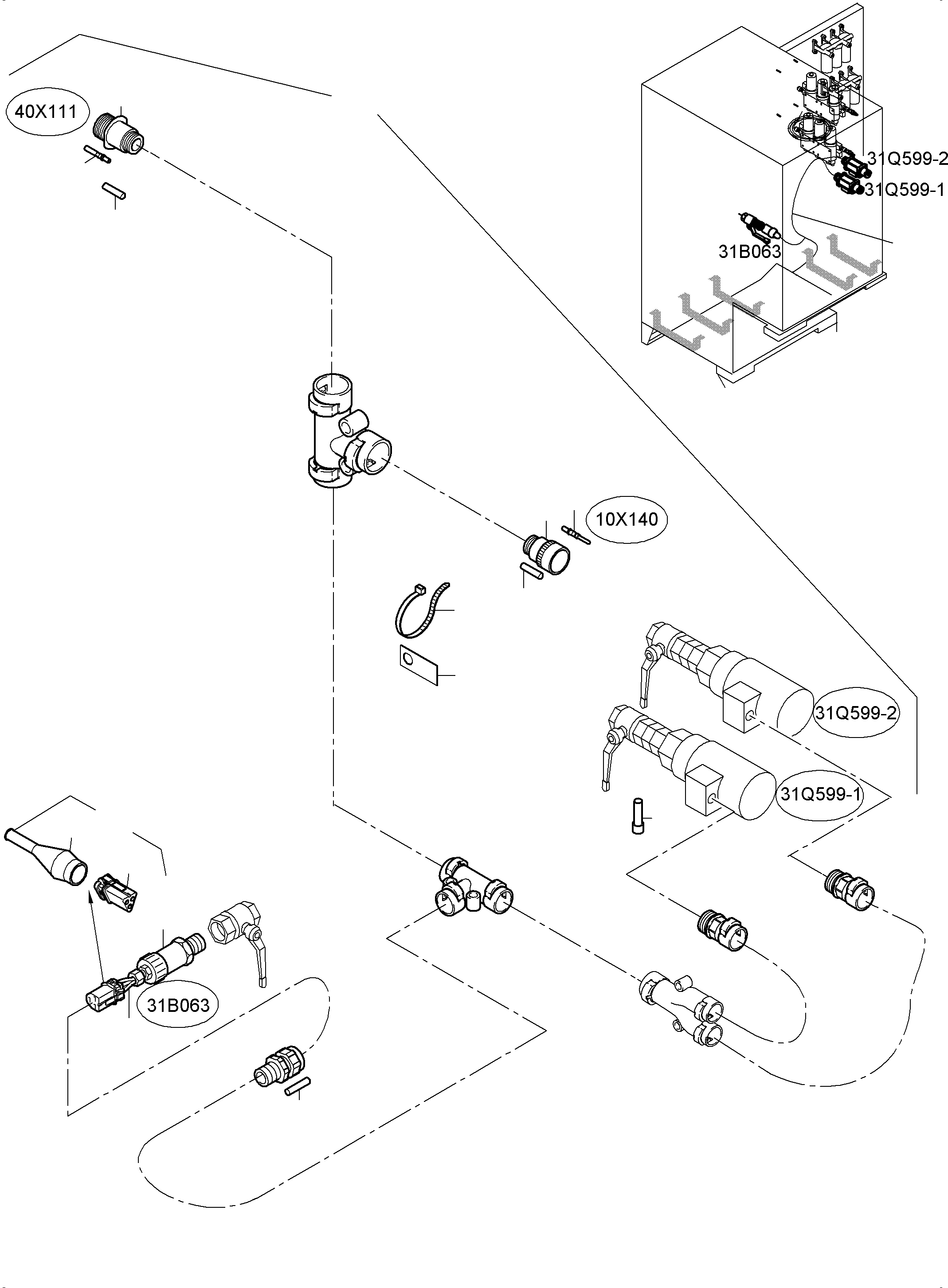 40X111

31Q599-2
31Q599-1
31B063

10X140

31Q599-2
31Q599-1

31B063