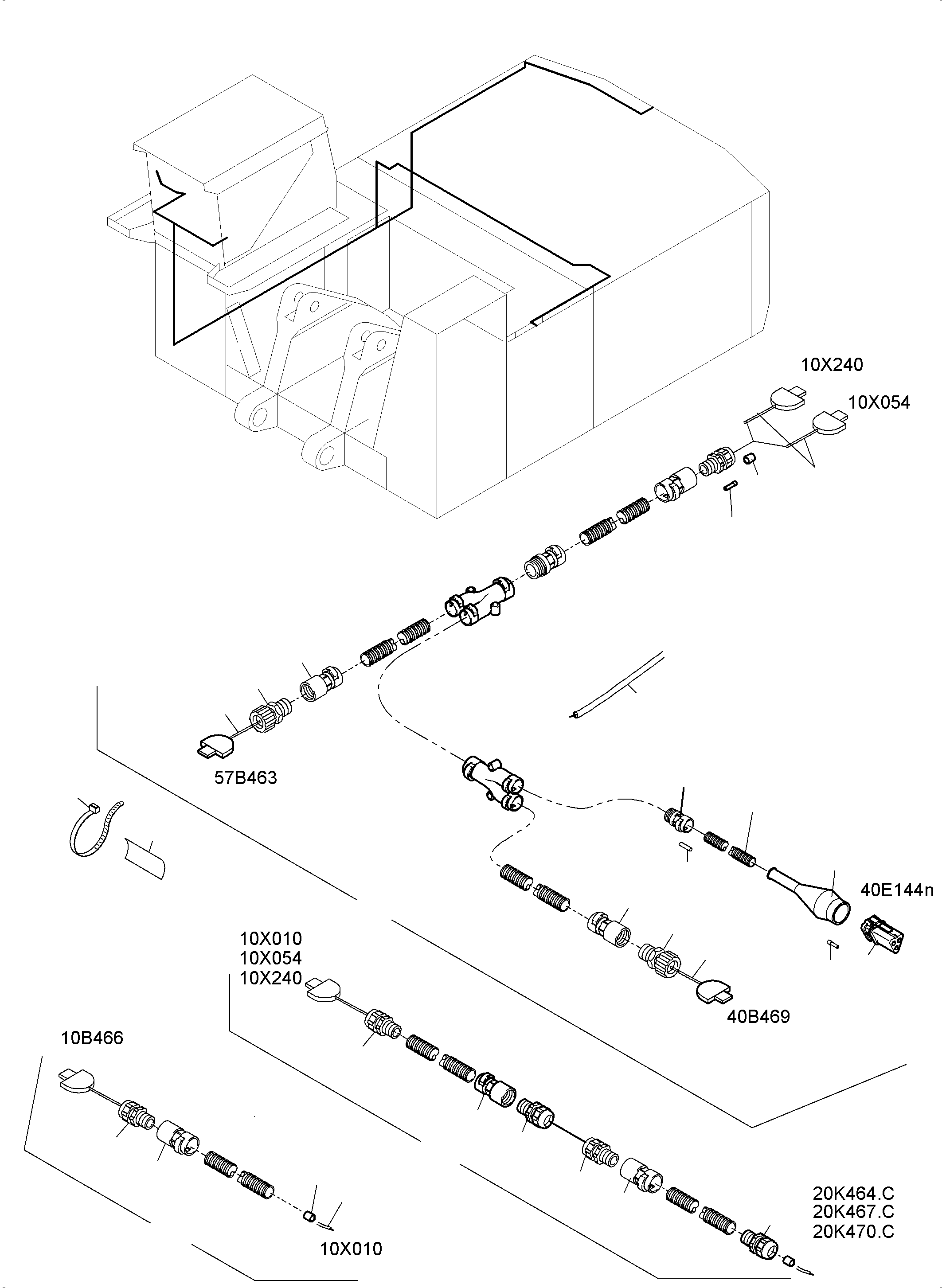 10X240
10X054
57B463
40E144n
10X010
10X054
10X240
40B469
10B466
20K464.C
20K467.C
20K470.C
10X010