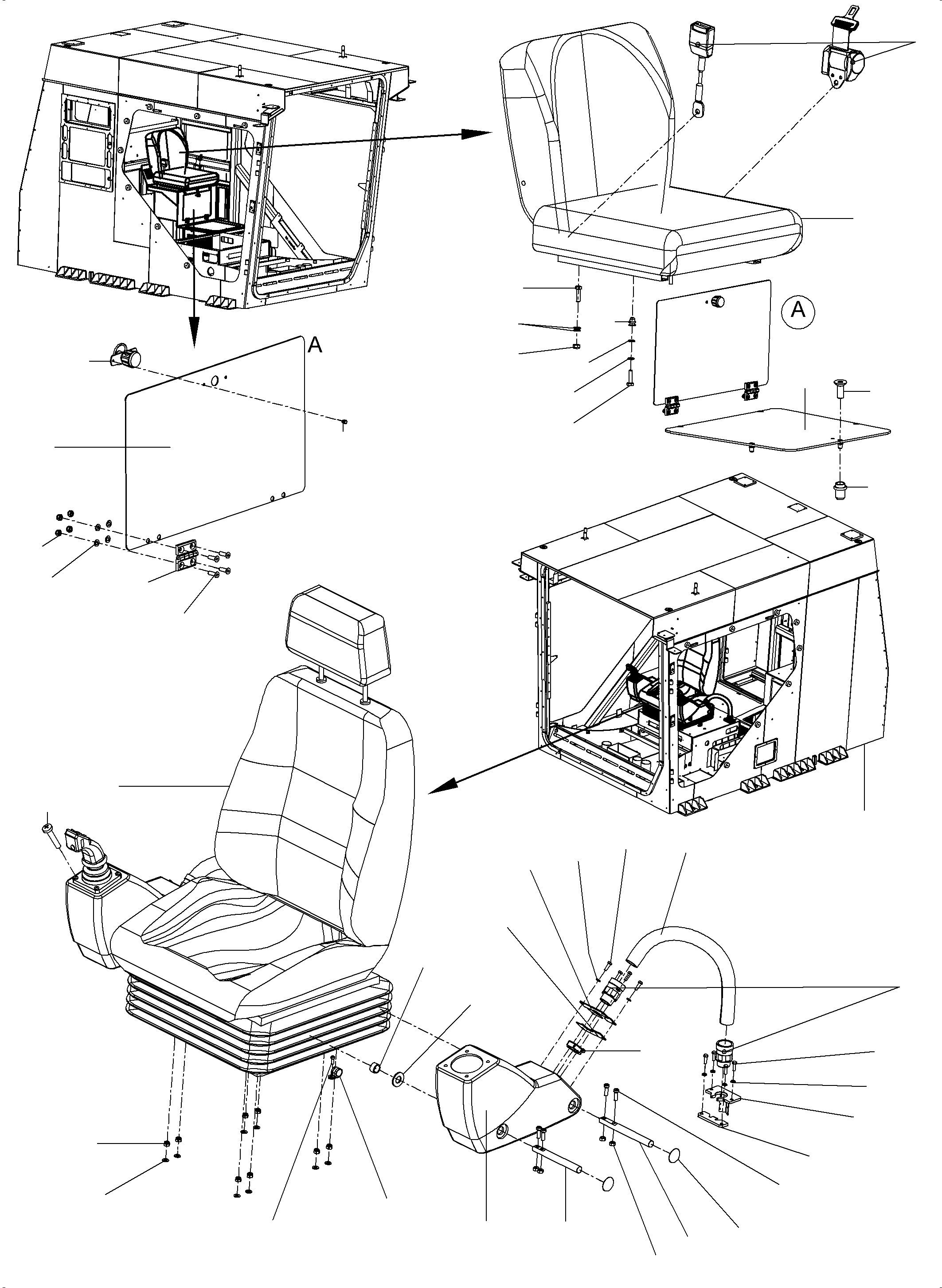 A

A