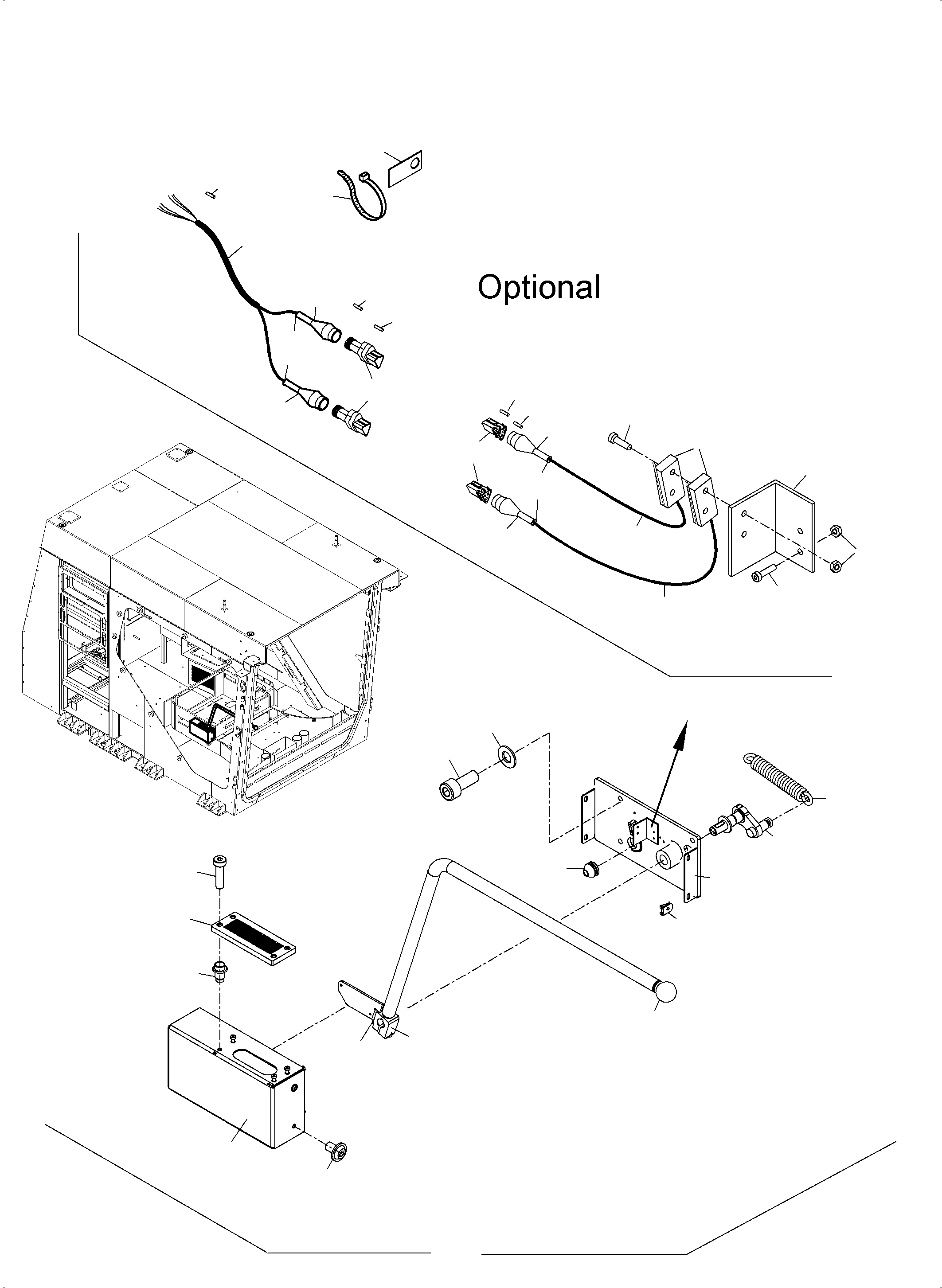 Optional