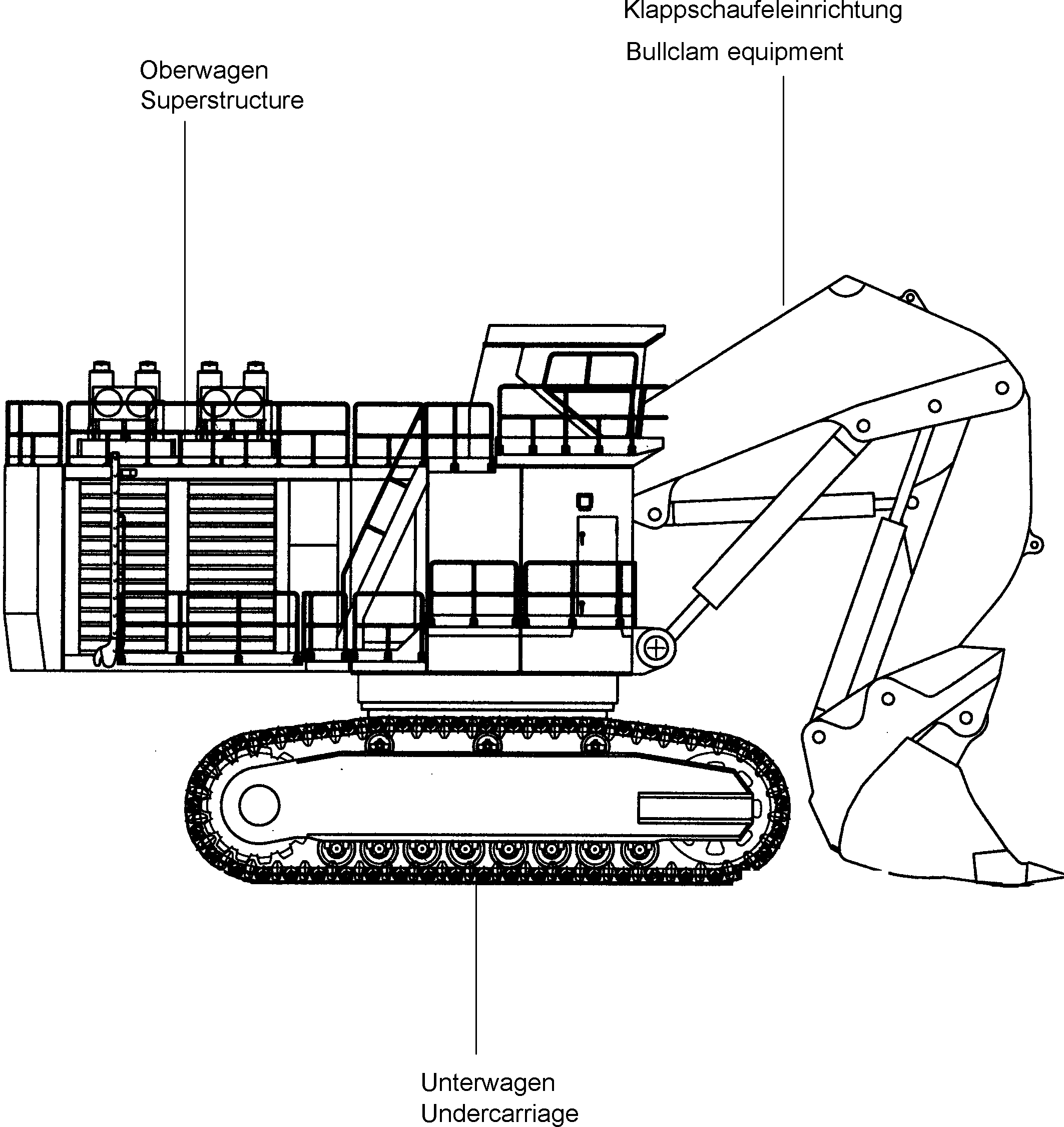 Klappschaufeleinrichtung
Bullclam equipment

Oberwagen
Superstructure

Unterwagen
Undercarriage