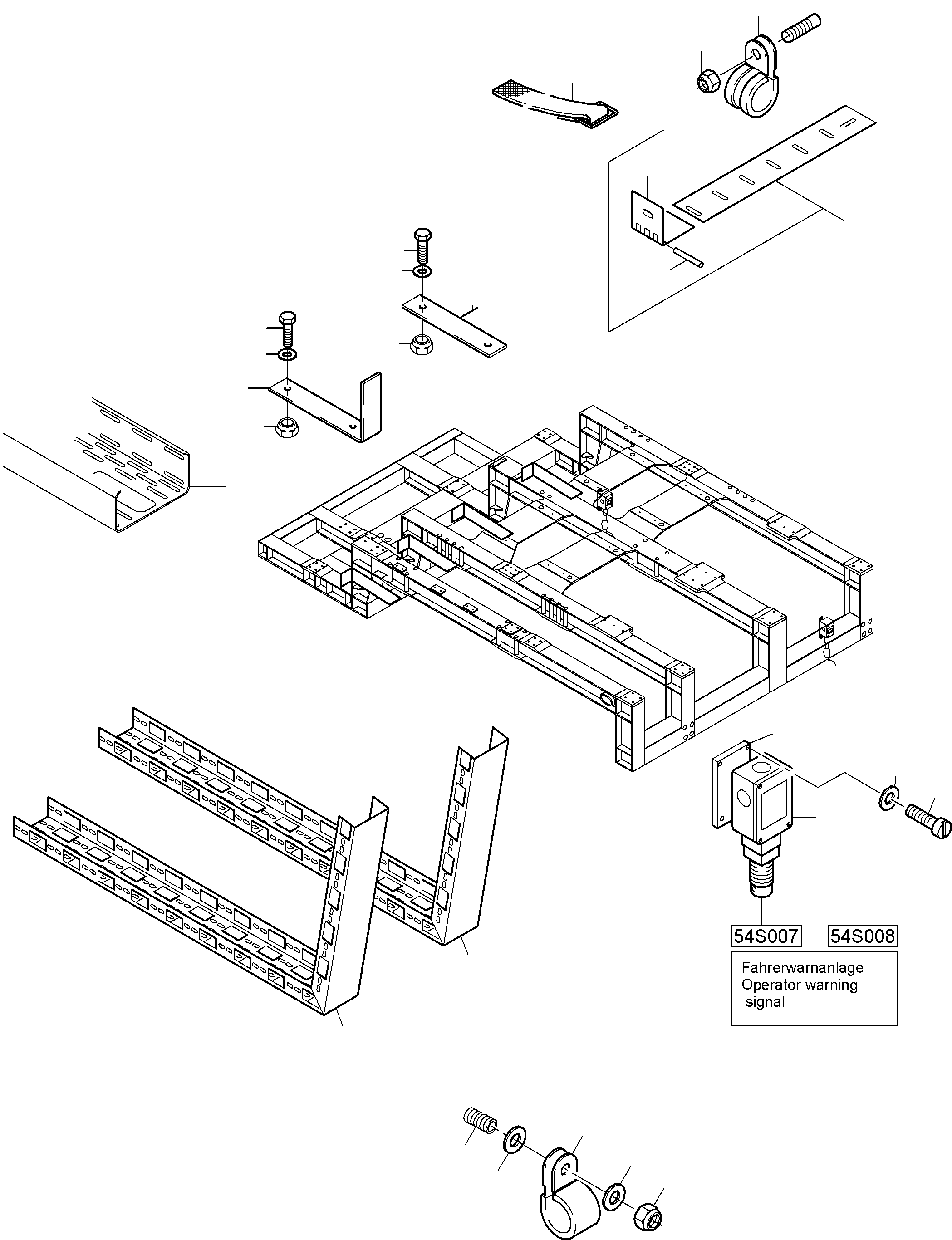 54S007

54S008

Fahrerwarnanlage
Operator warning signal