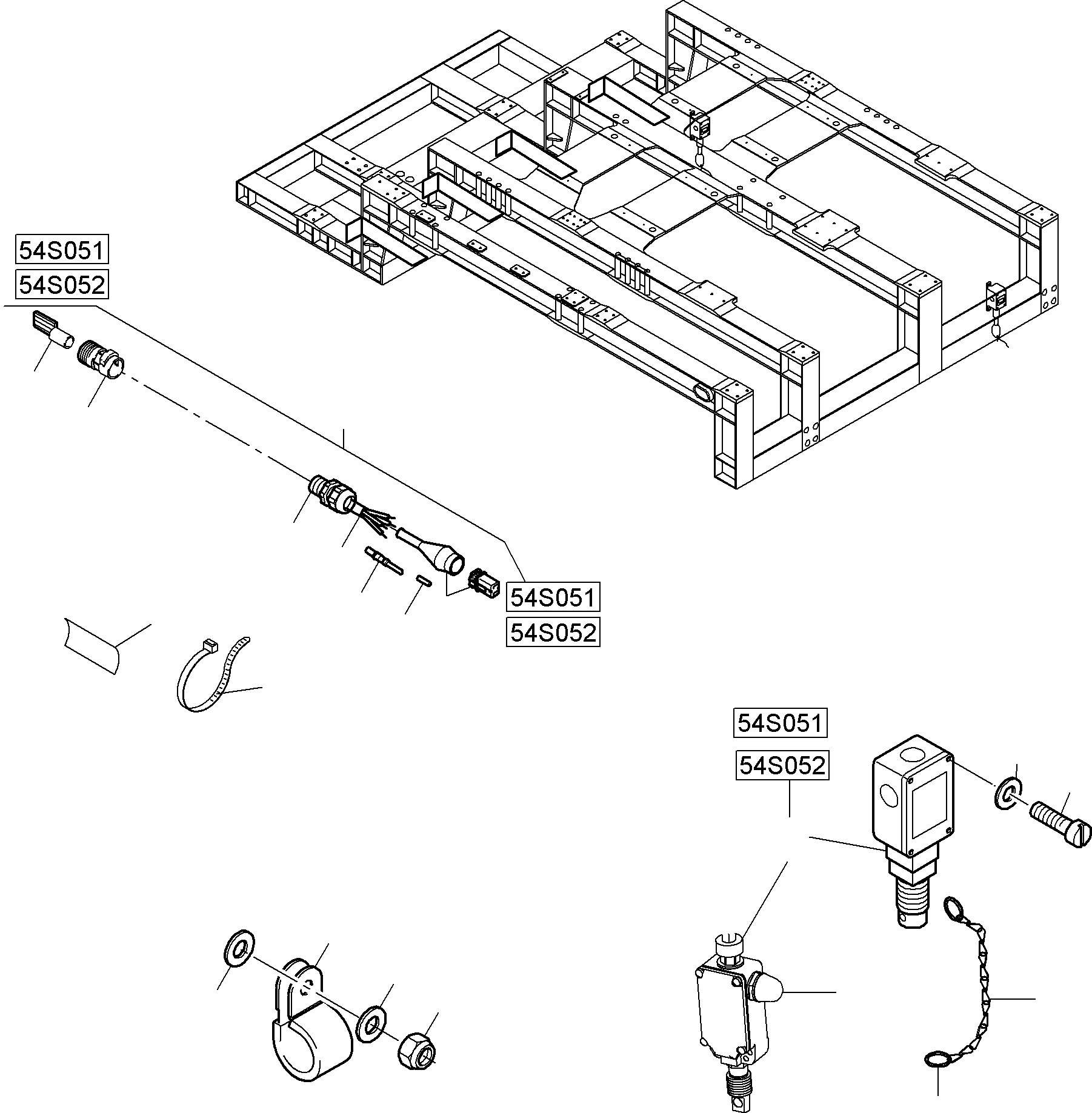 54S051
54S052

54S051
54S052

54S051
54S052