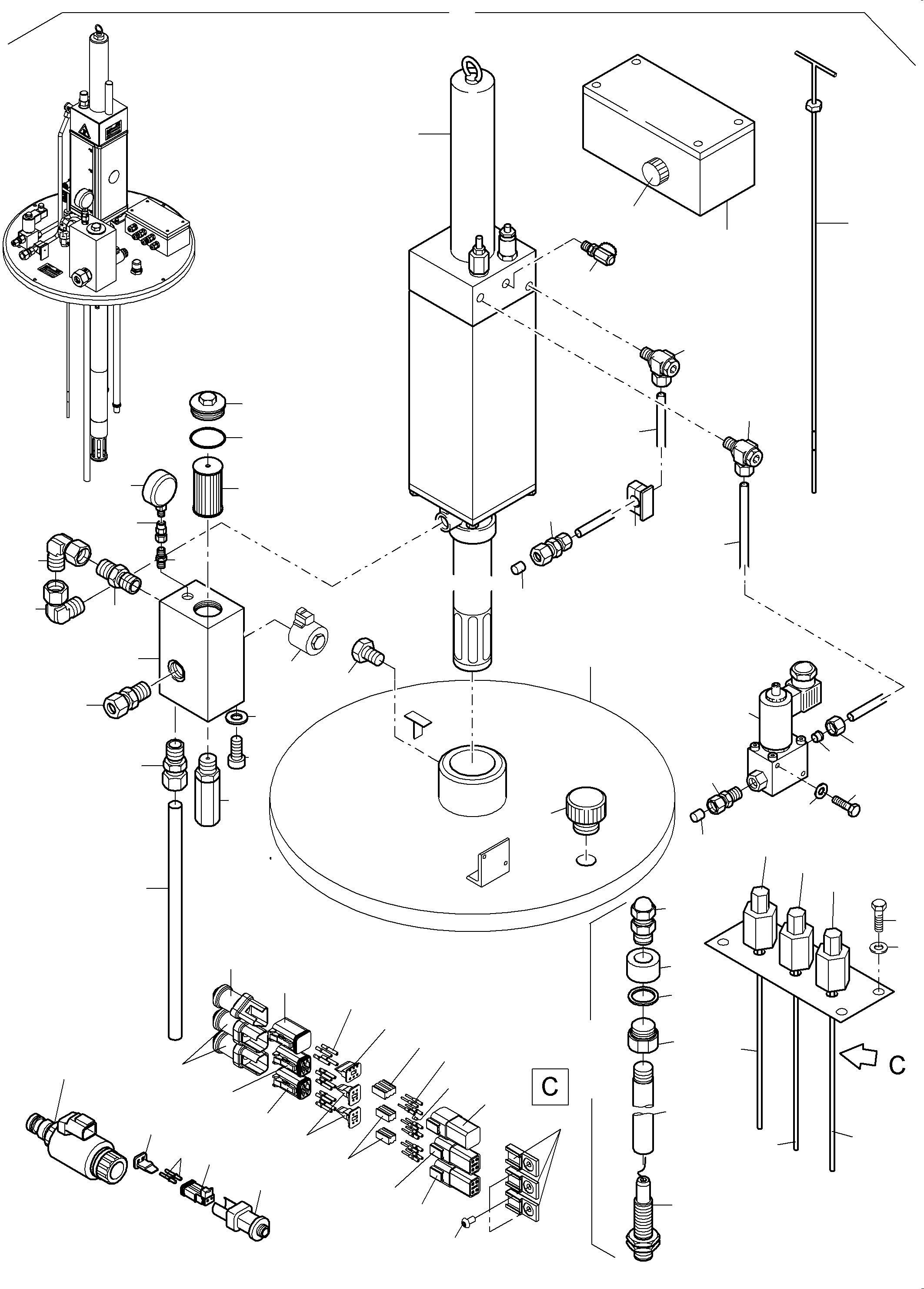 C

C