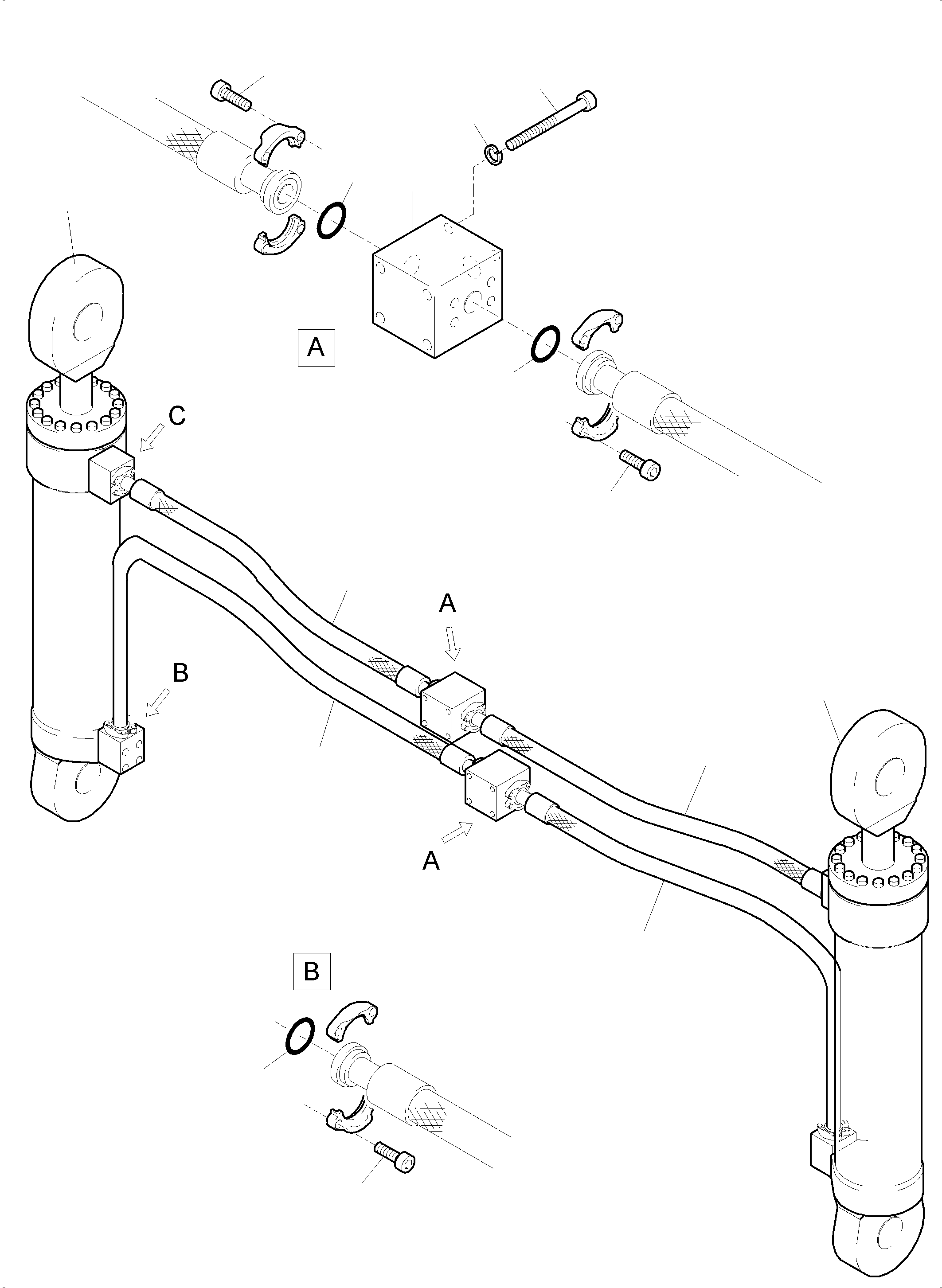 A

C

A

B

A

B