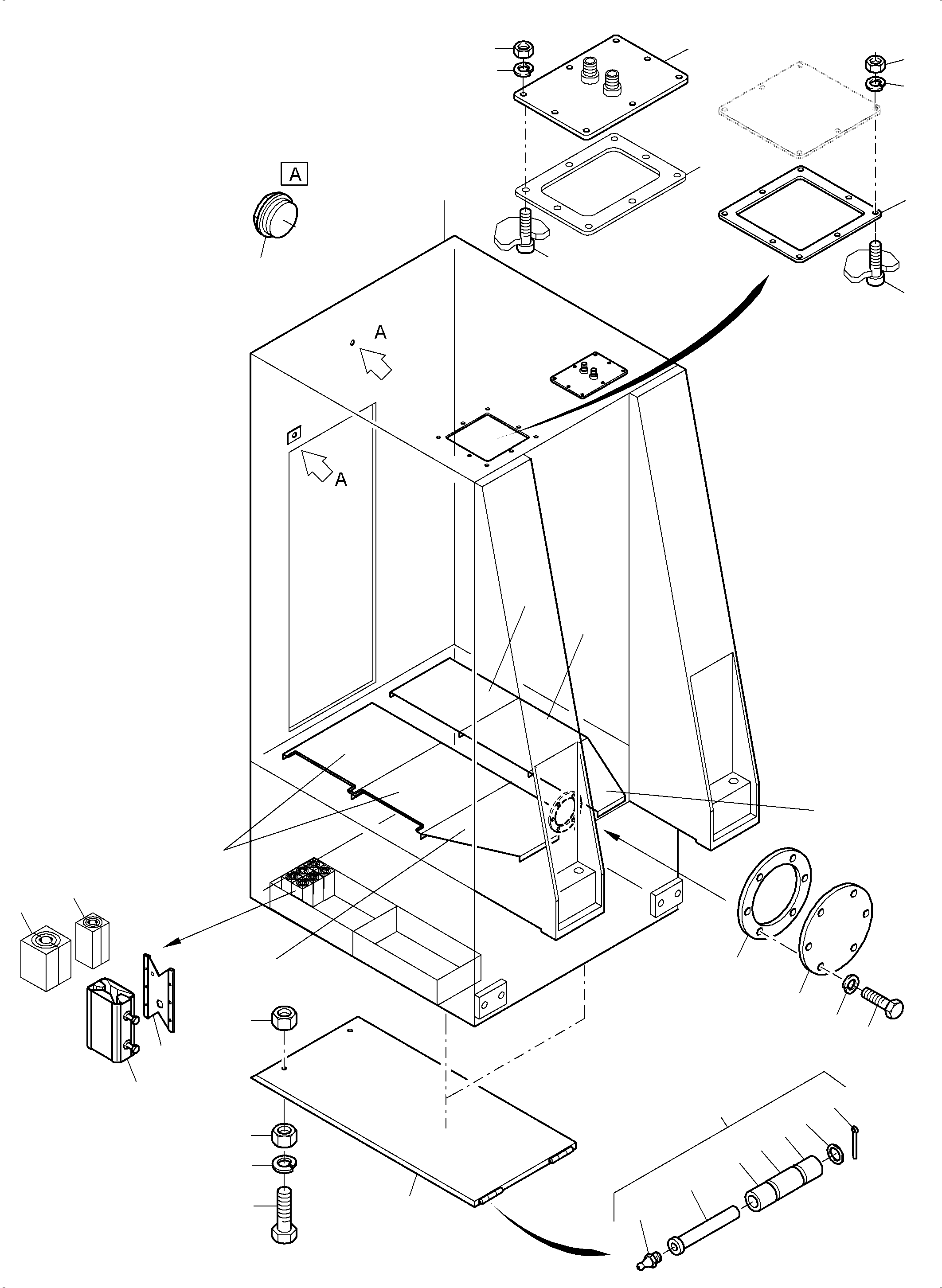 A

A

A