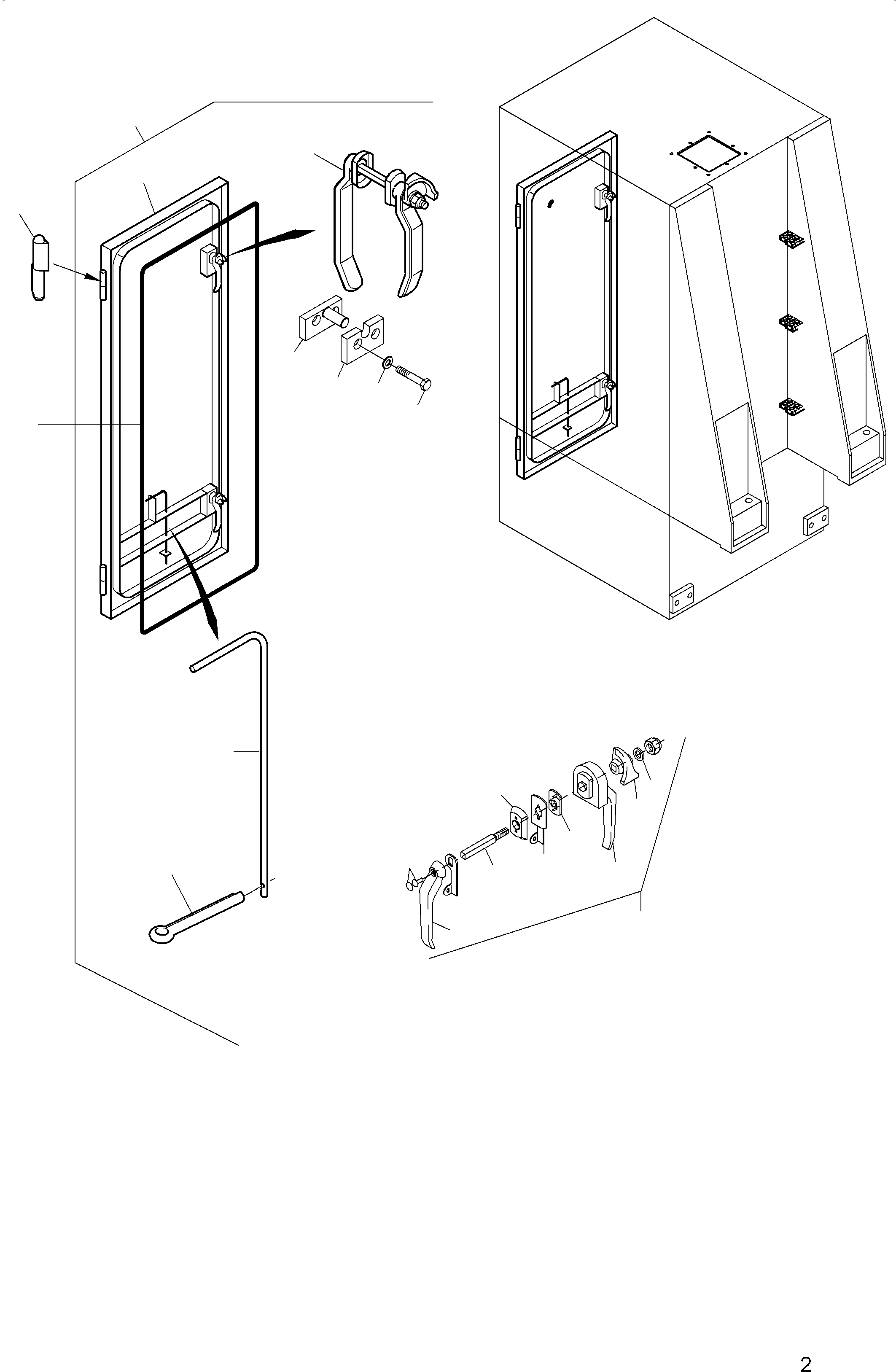 2