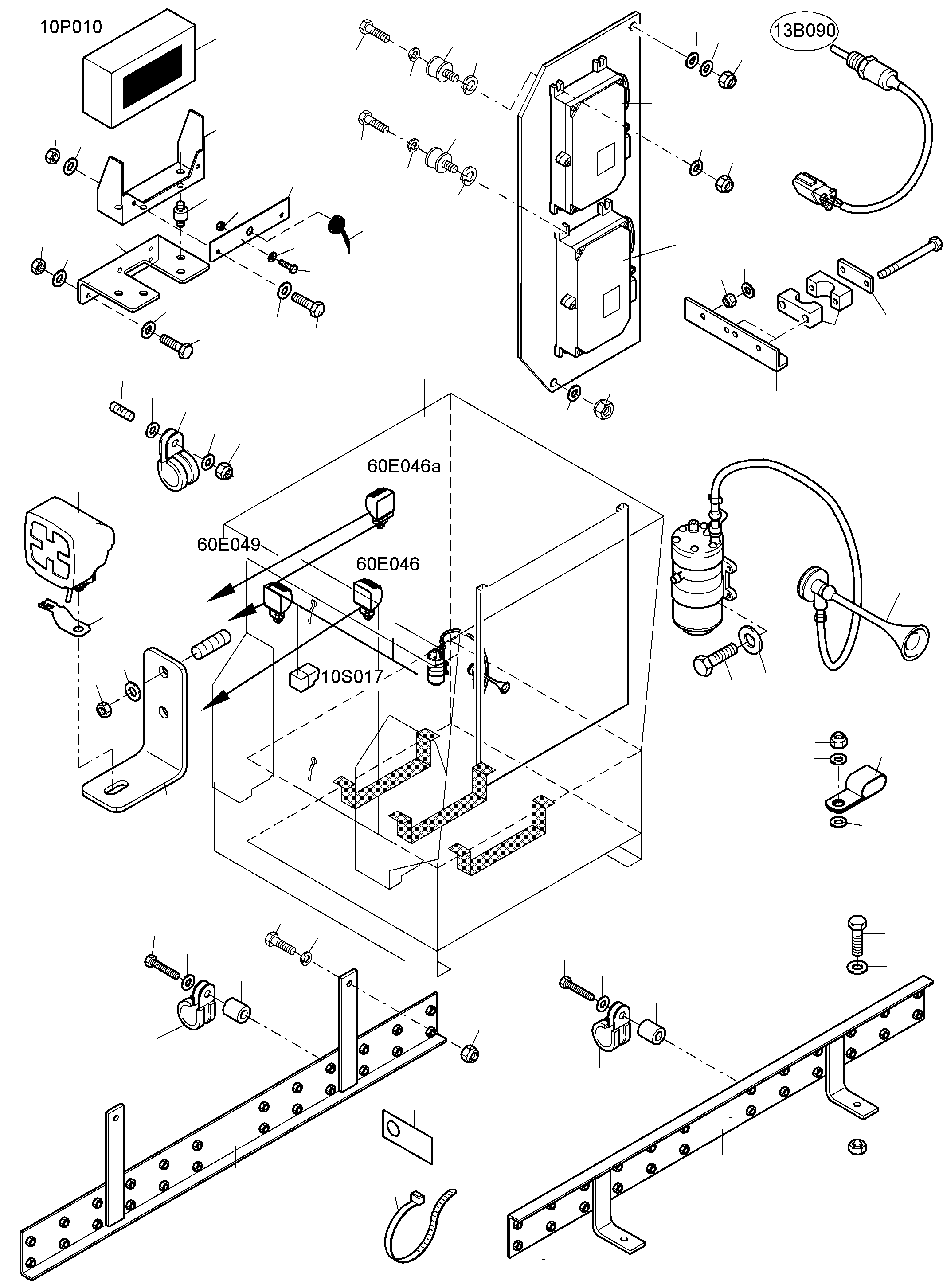 10P010

13B090

60E046a

60E049

60E046

10S017