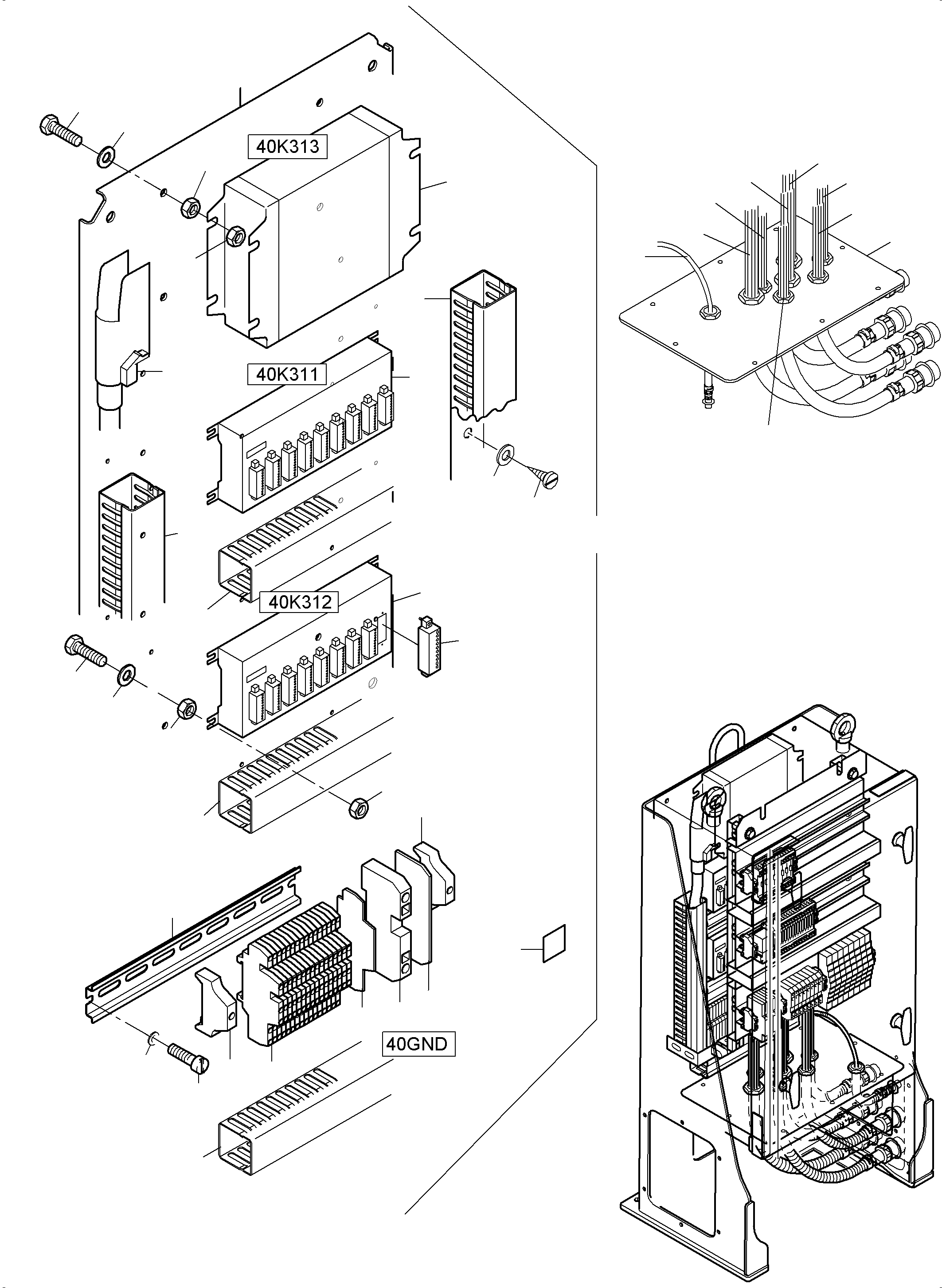 40K313

40K311

40K312

40GND