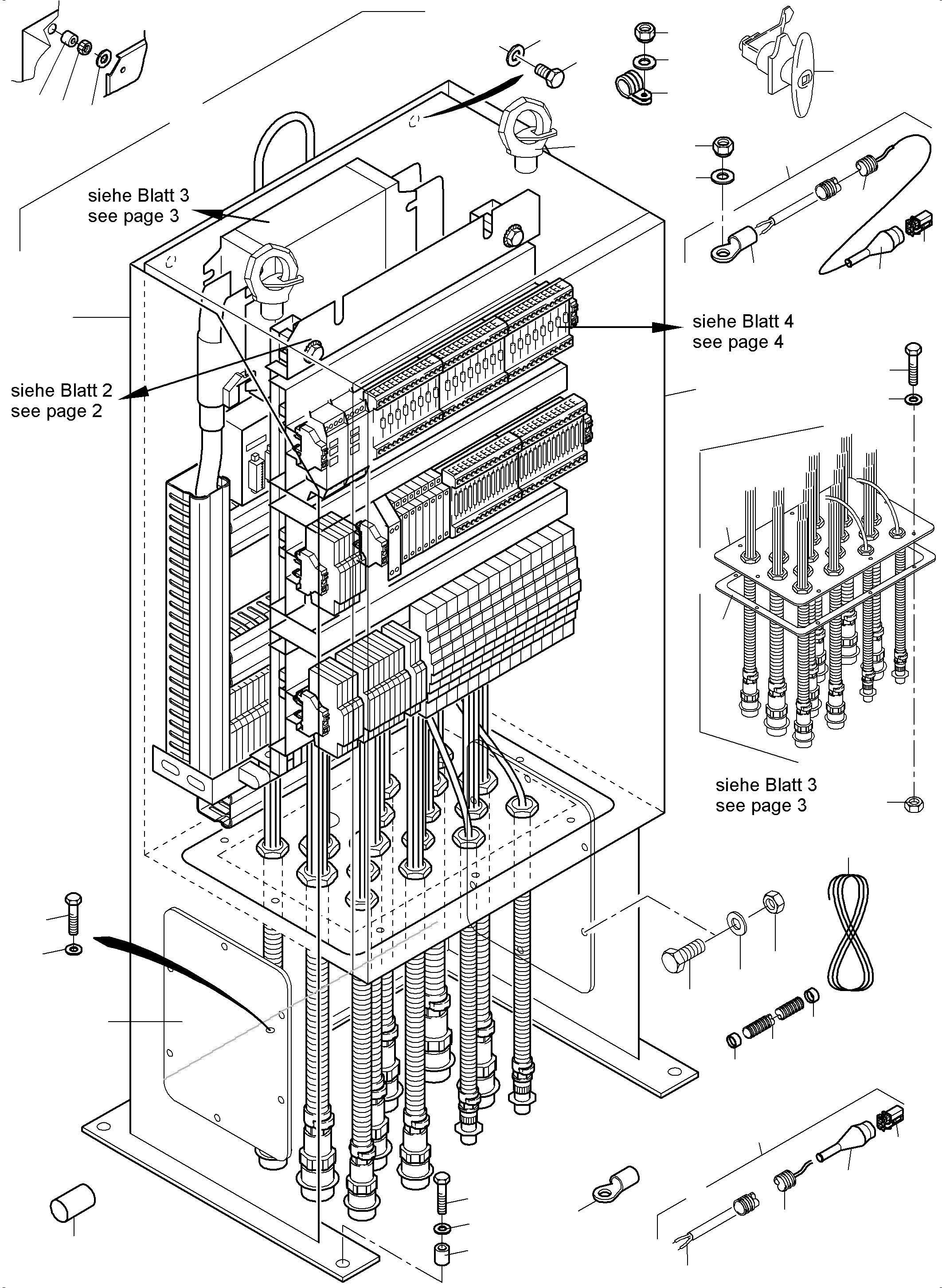 siehe Blatt 3
see page 3

siehe Blatt 4
see page 4

siehe Blatt 2
see page 2

siehe Blatt 3
see page 3