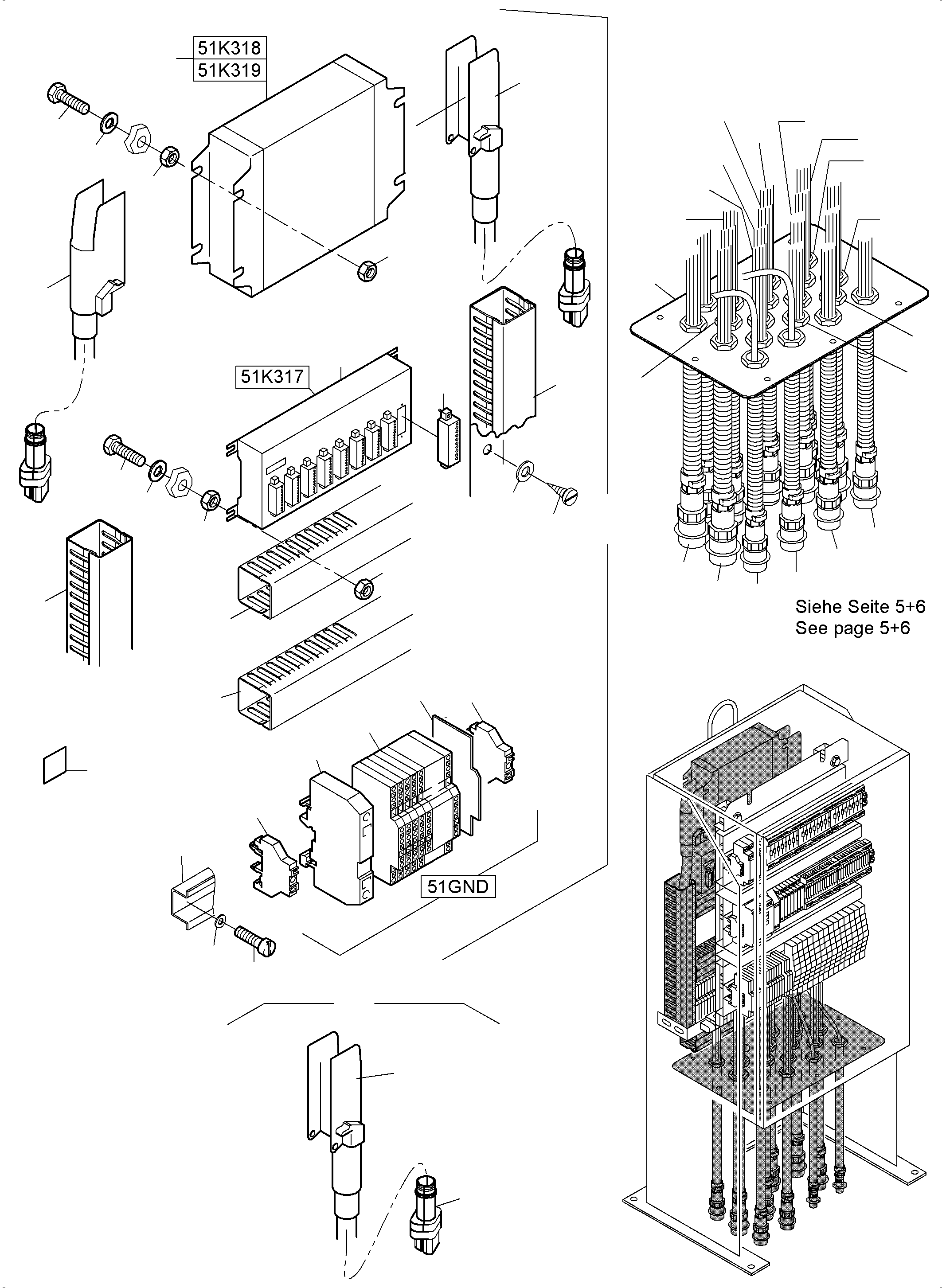 51K318
51K319

51K317

Siehe Seite 5+6
See page 5+6

51GND