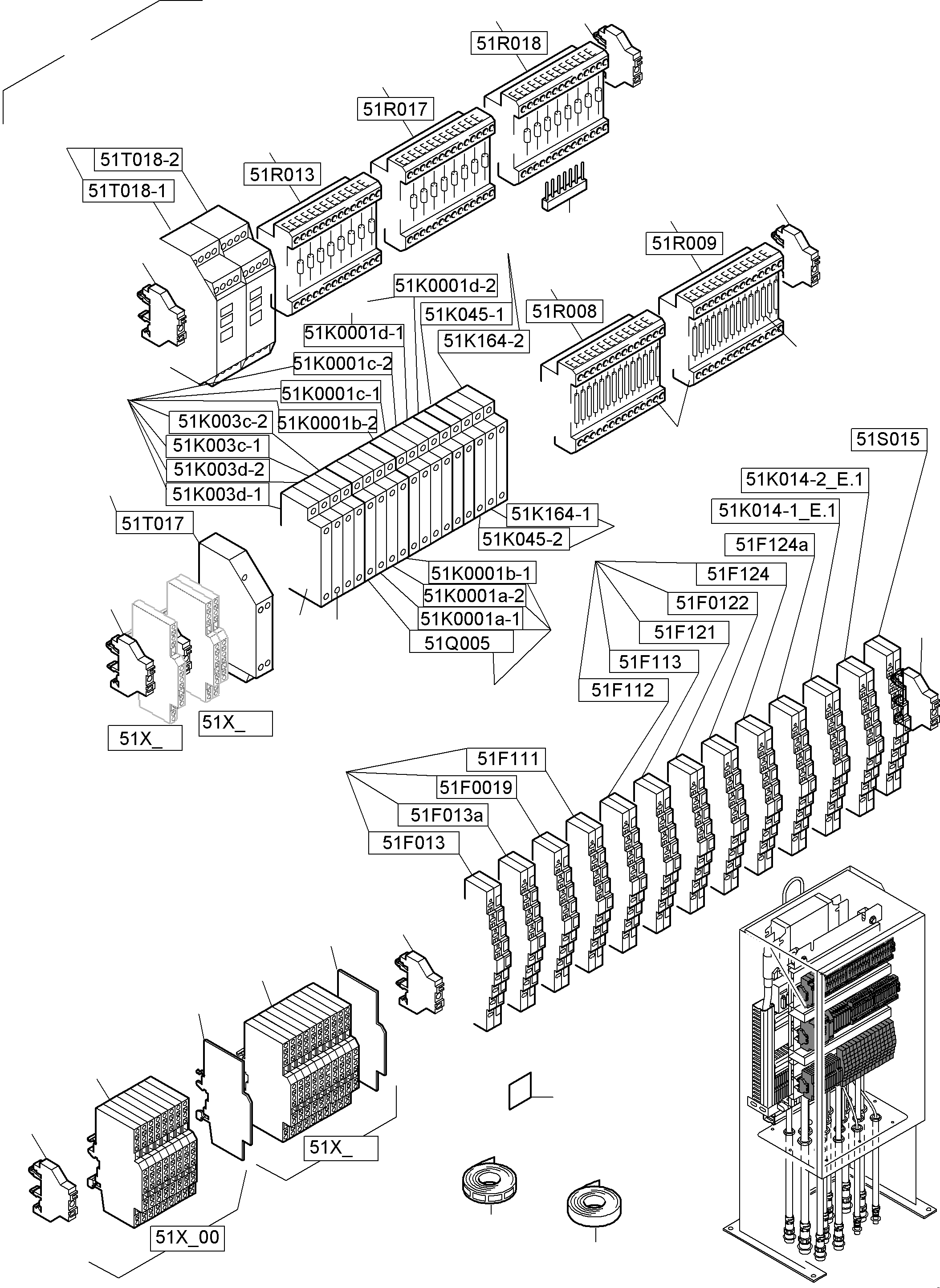 51R018

51R017

51T018-2

51T018-1

51R013

51R009

51K0001d-2

51K045-1

51R008

51K0001d-1

51K164-2

51K0001c-2

51K0001c-1

51K003c-2

51K0001b-2

51K003c-1

51K003d-2

51K003d-1

51S015

51K014-2_E.1

51K014-1_E.1

51T017

51K164-1

51K045-2

51F124a

51K0001b-1

51F124

51K0001a-2

51F0122

51K0001a-1

51F121

51Q005

51F113

51F112

51X_

51X_

51F111

51F0019

51F013a

51F013

51X_

51X_00