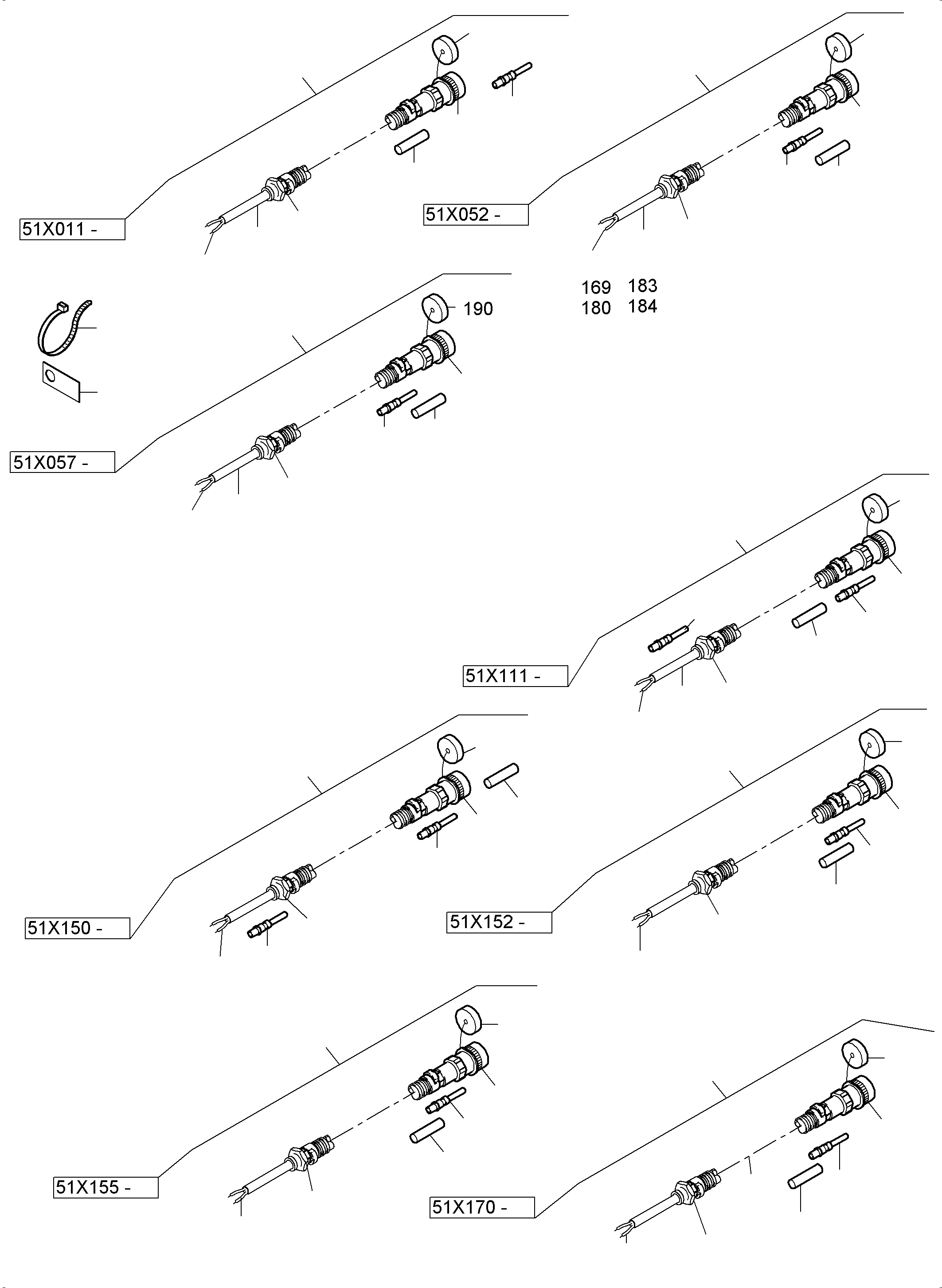 51X011 -

51X052 -

169 183
180 184

190

51X057 -

51X111 -

51X150 -

51X152 -

51X155 -

51X170 -