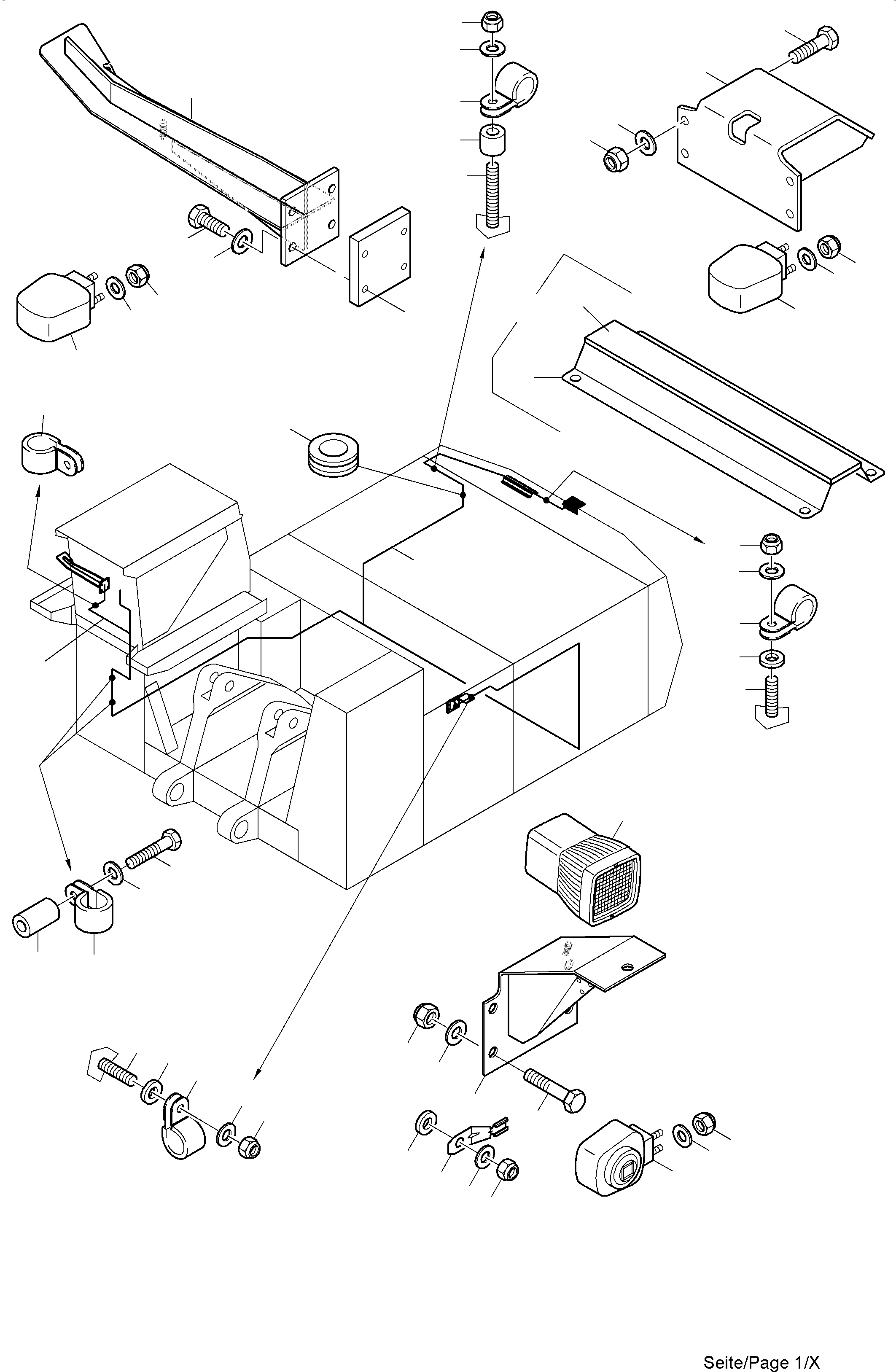 Seite/Page 1/X