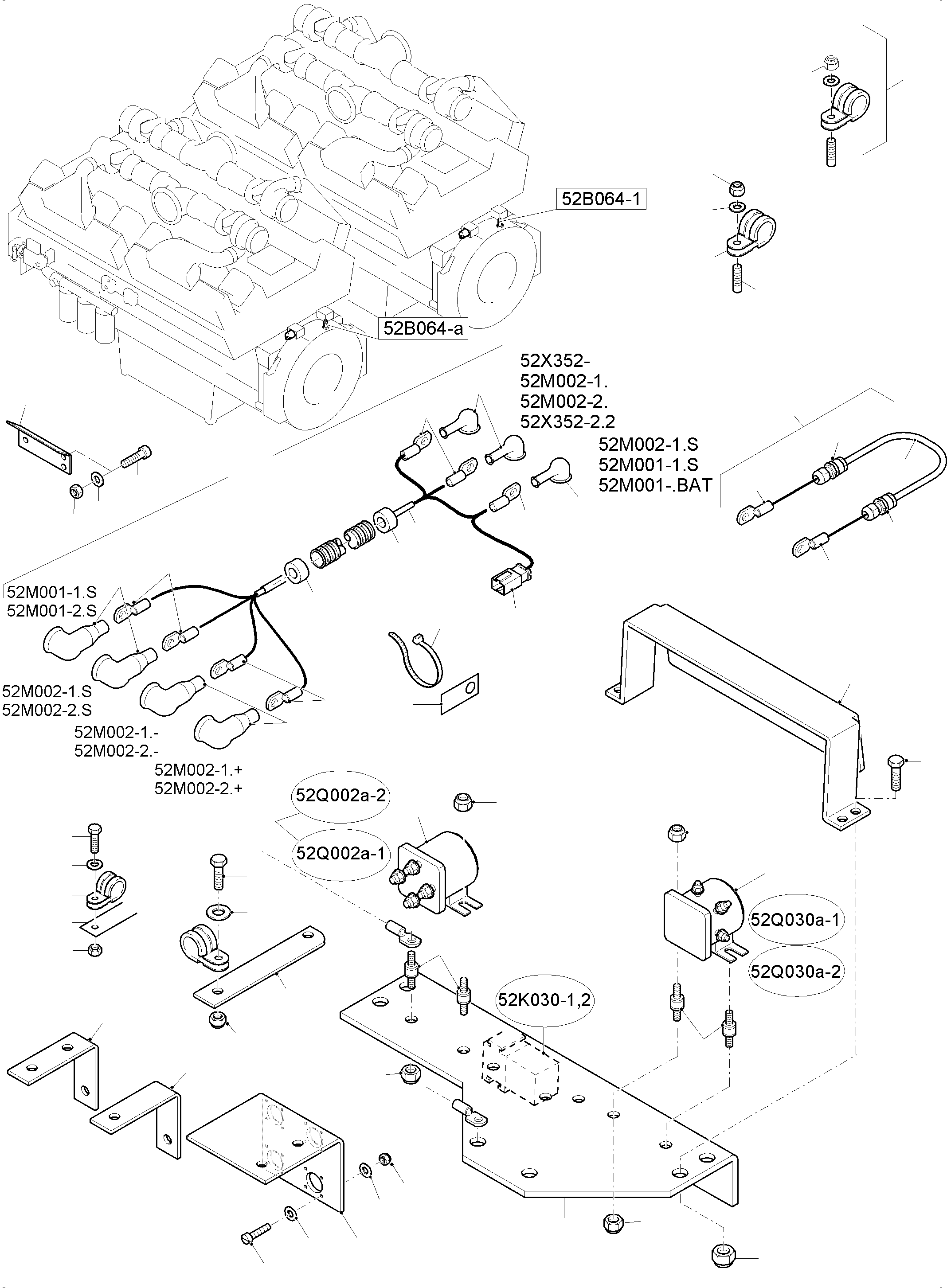 52B064-1

52B064-a

52X352-
52M002-1.
52M002-2.
52X352-2.2

52M002-1.S
52M001-1.S
52M001-.BAT

52M001-1.S
52M001-2.S

52M002-1.S
52M002-2.S

52M002-1.-
52M002-2.-

52M002-1.+
52M002-2.+

52Q002a-2

52Q002a-1

52Q030a-1

52Q030a-2

52K030-1,2