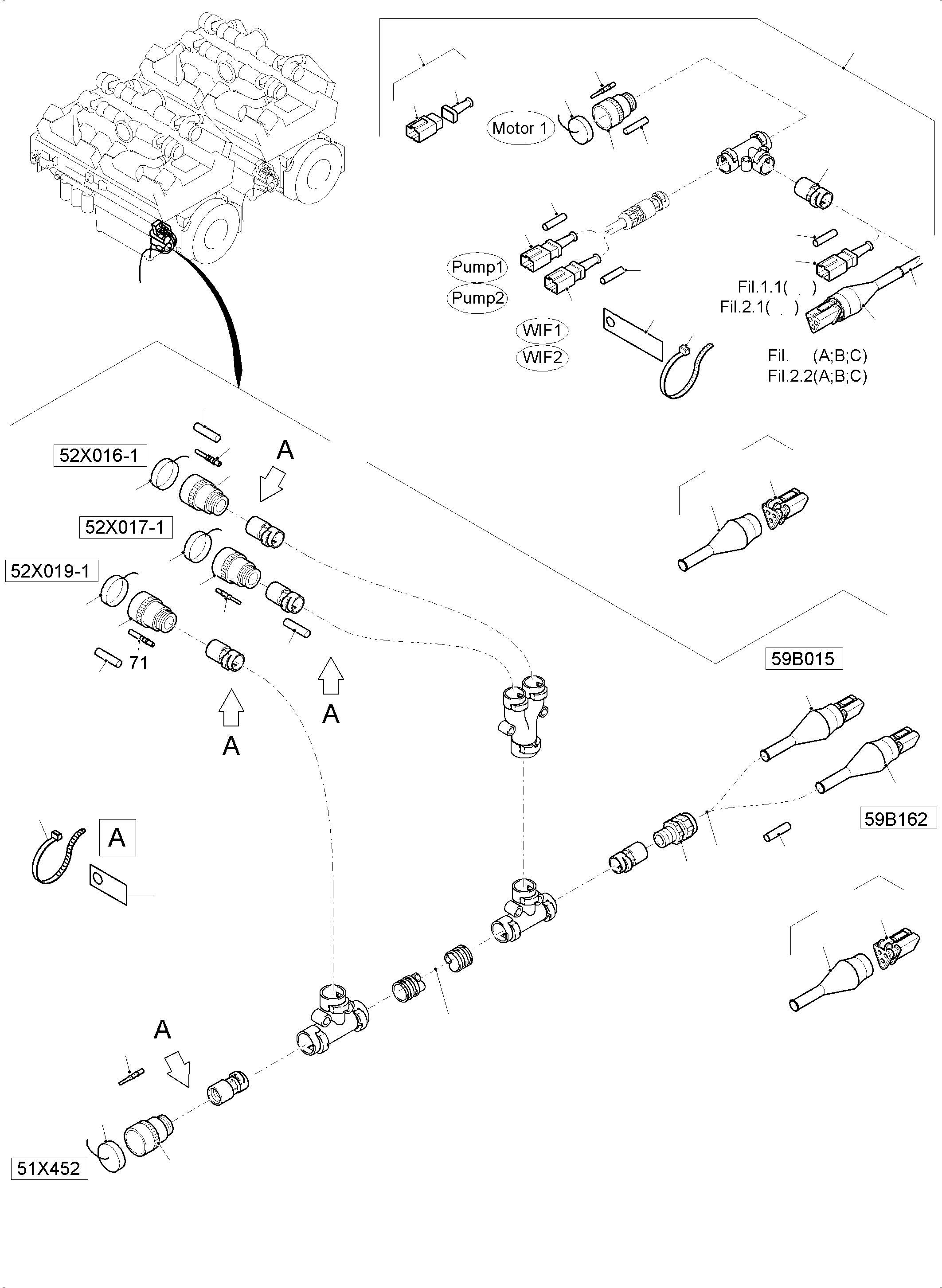 Motor 1

Pump1

Pump2

WIF1

WIF2

Fil.1.1( . )
Fil.2.1( . )

Fil. (A;B;C)
Fil.2.2(A;B;C)

52X016-1

A

52X017-1

52X019-1

71

A

A

59B015

59B162

A

A

51X452