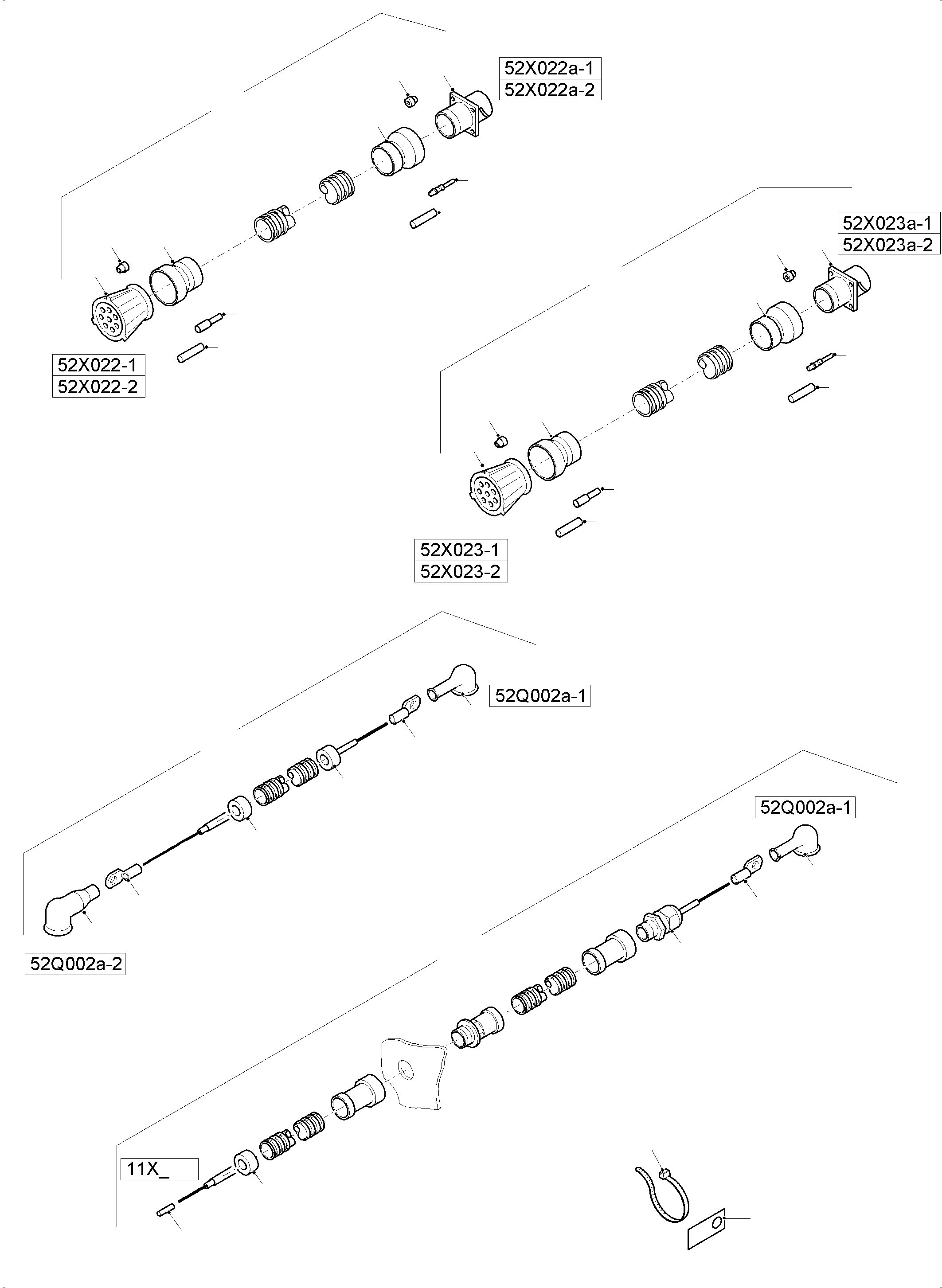 52X022a-1
52X022a-2

52X023a-1
52X023a-2

52X022-1
52X022-2

52X023-1
52X023-2

52Q002a-1

52Q002a-1

52Q002a-2

11X_