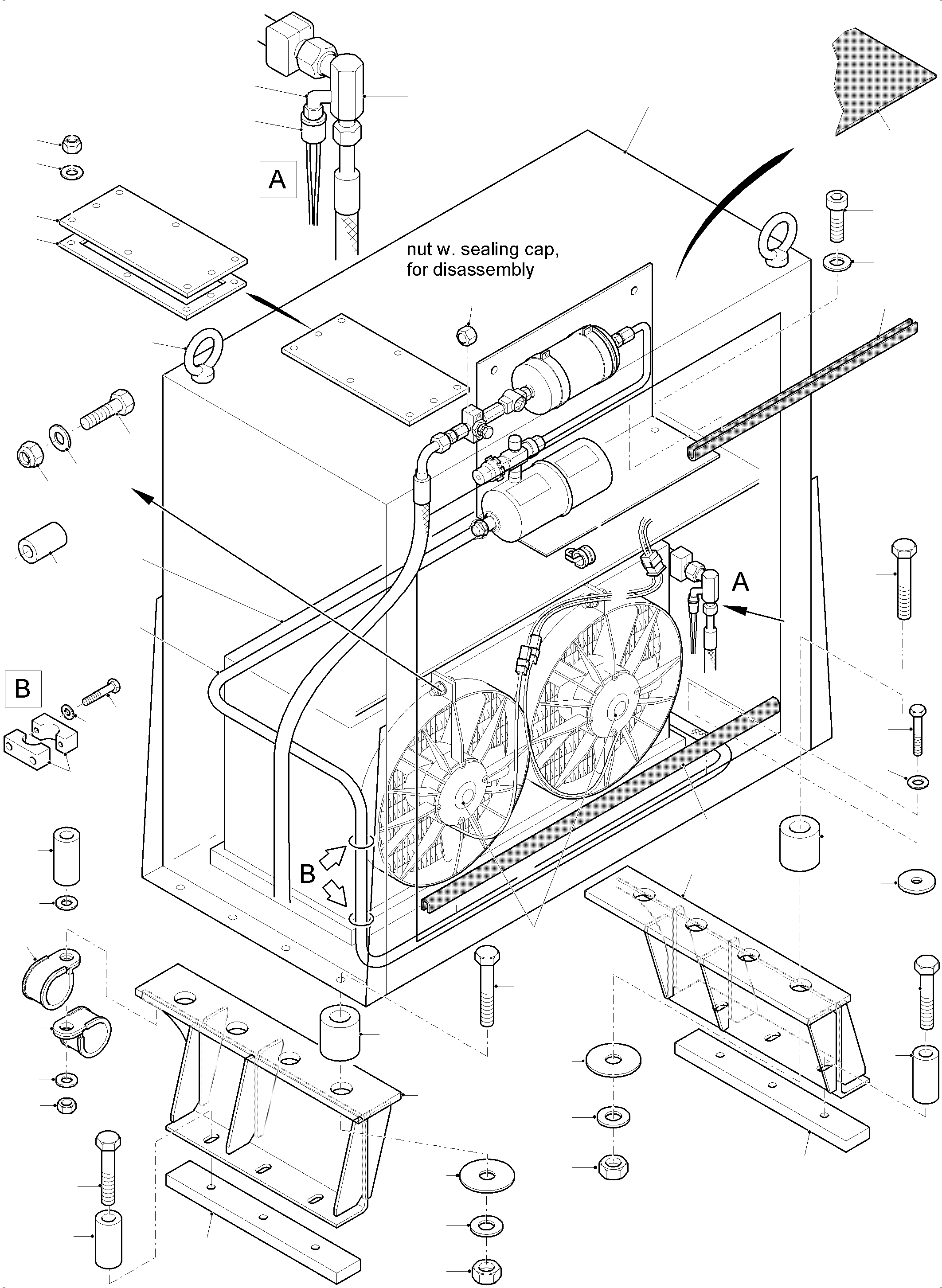 A

nut w. sealing cap, for disassembly

A

B

B