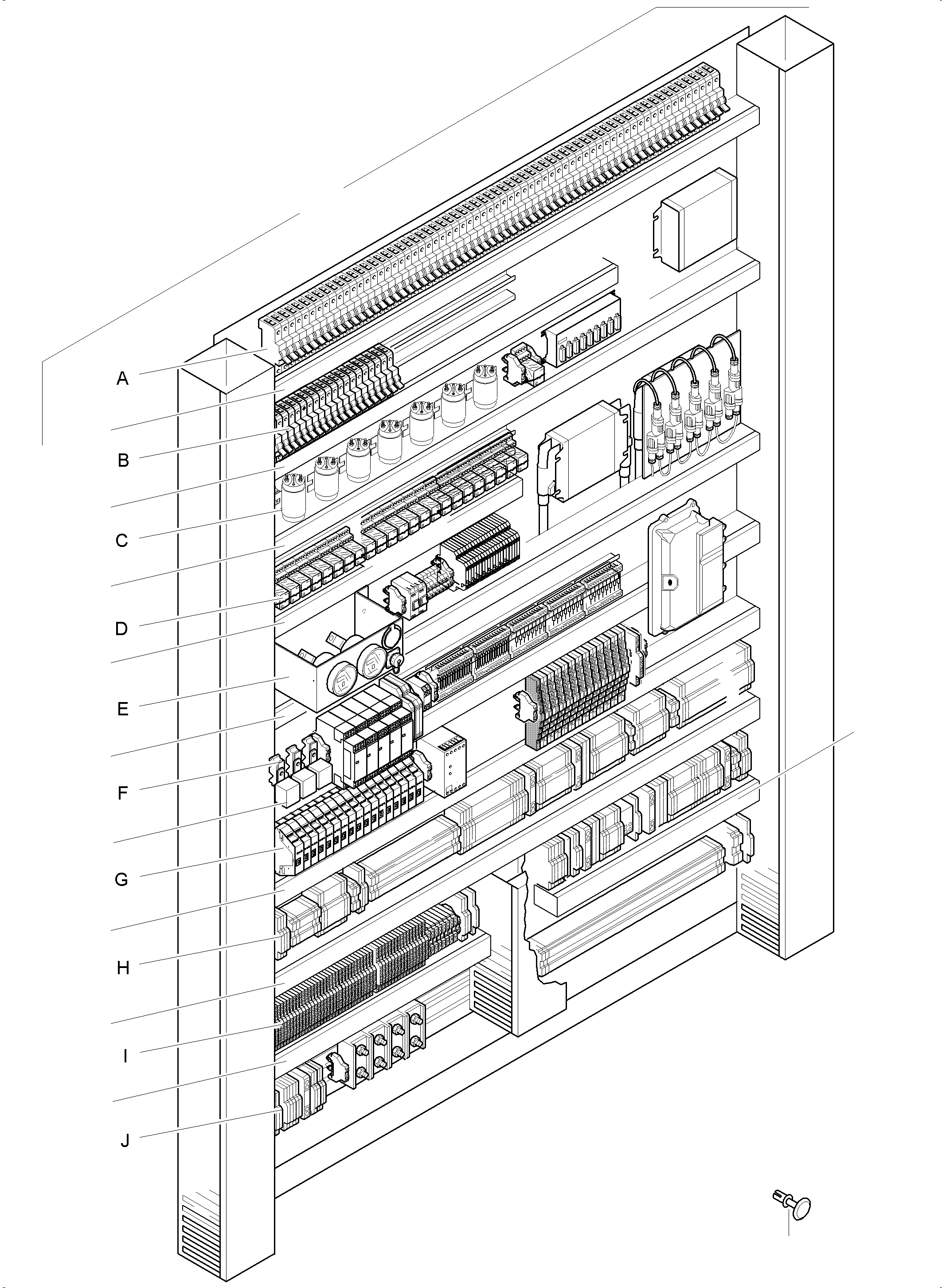 A
B
C
D
E
F
G
H
I
J