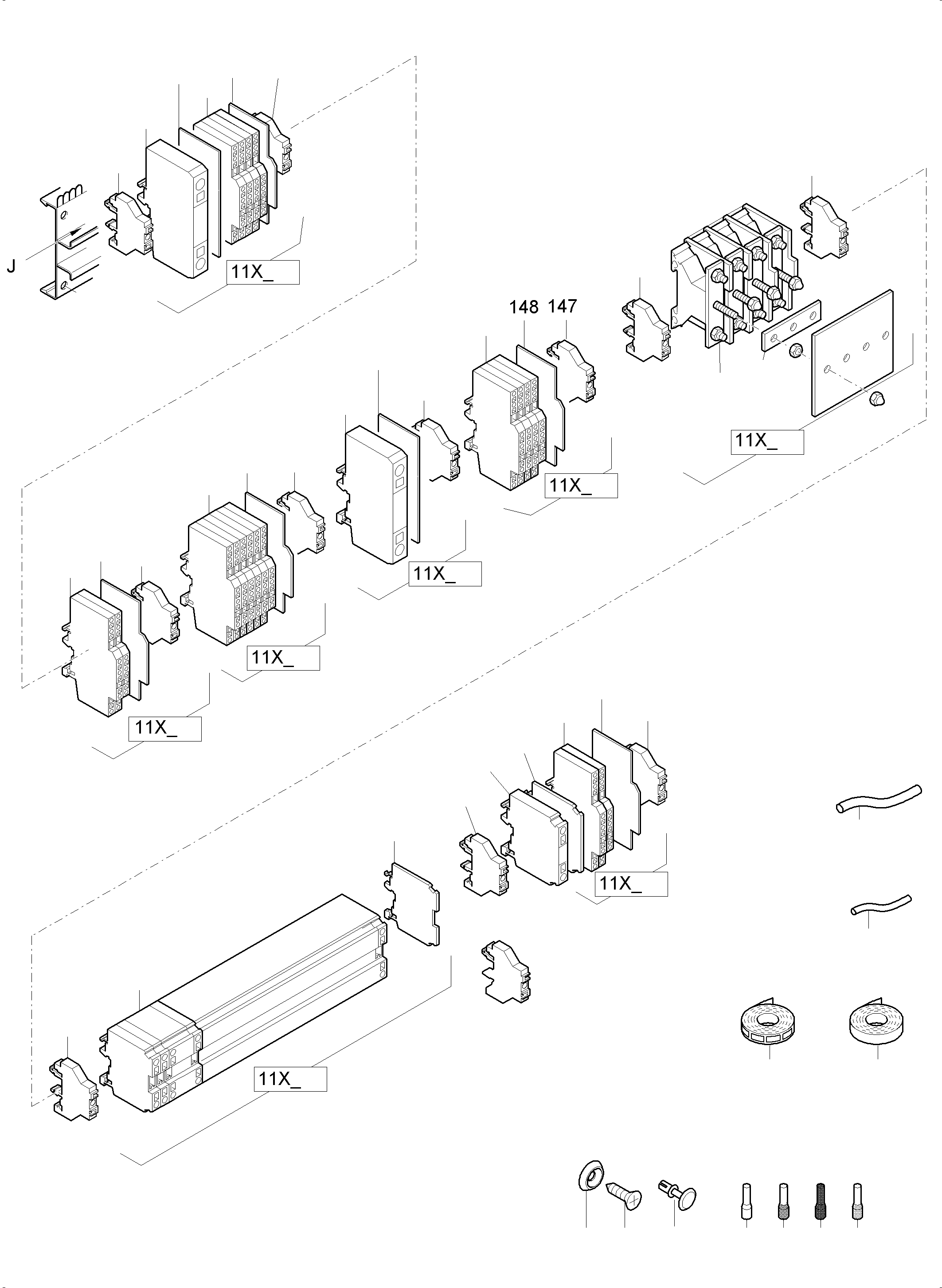 J

11X_

148 147

11X_

11X_

11X_

11X_

11X_

11X_

11X_