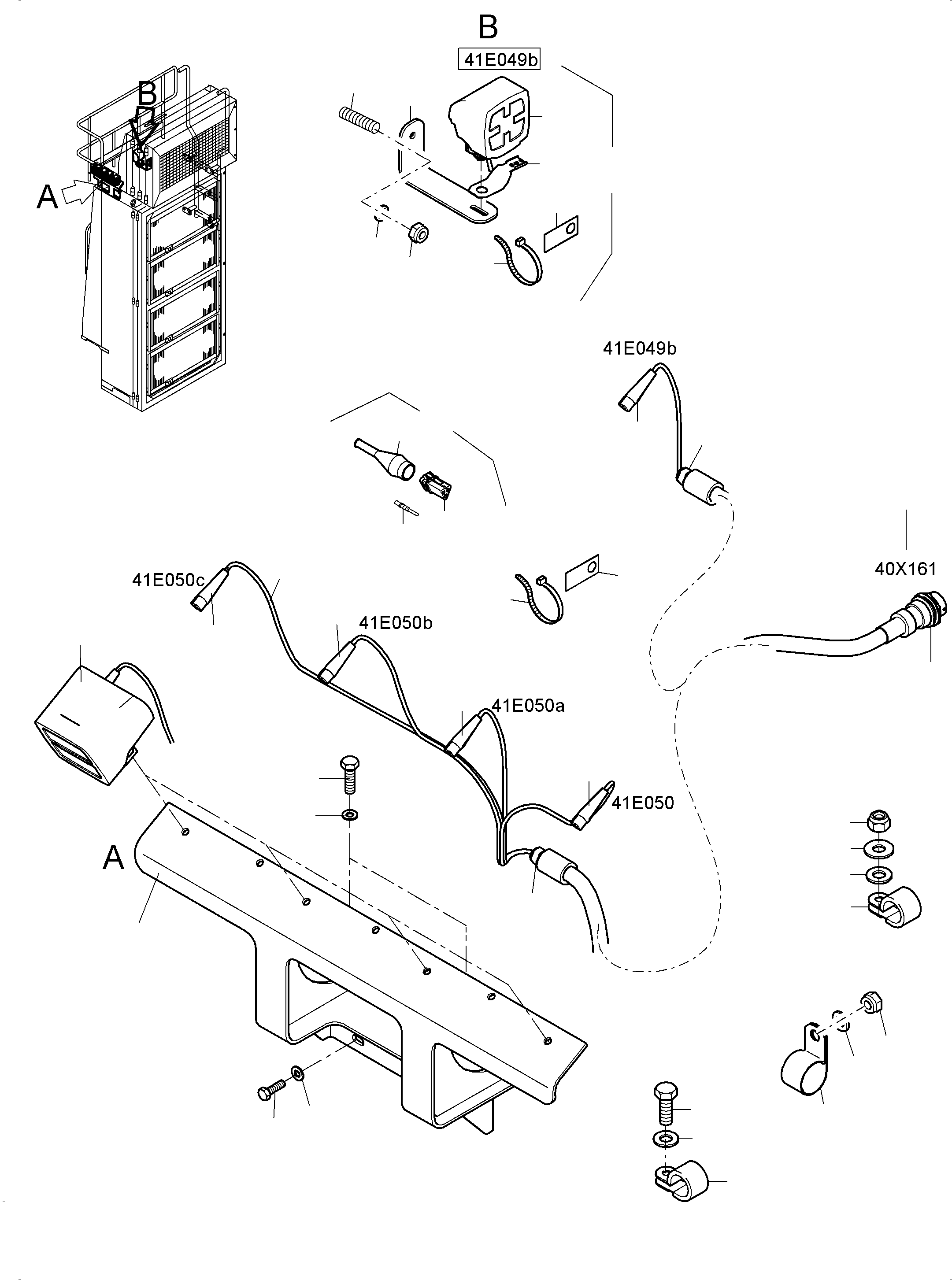 B

41E049b

B

A

41E049b

40X161

41E050c

41E050b

41E050a

41E050

A