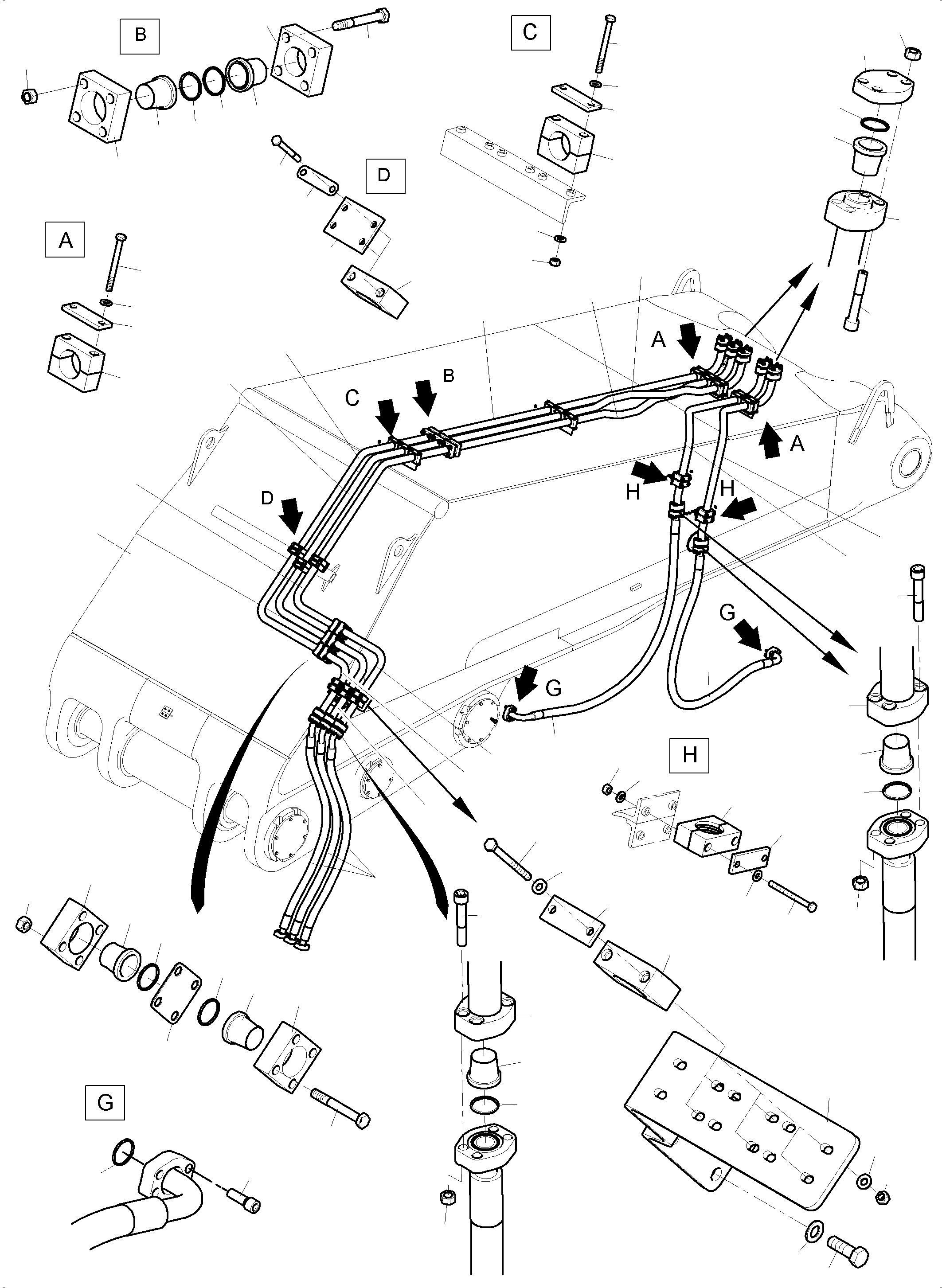 B

C

D

A

A

B

C

A

H

H

D

G

G

H

G