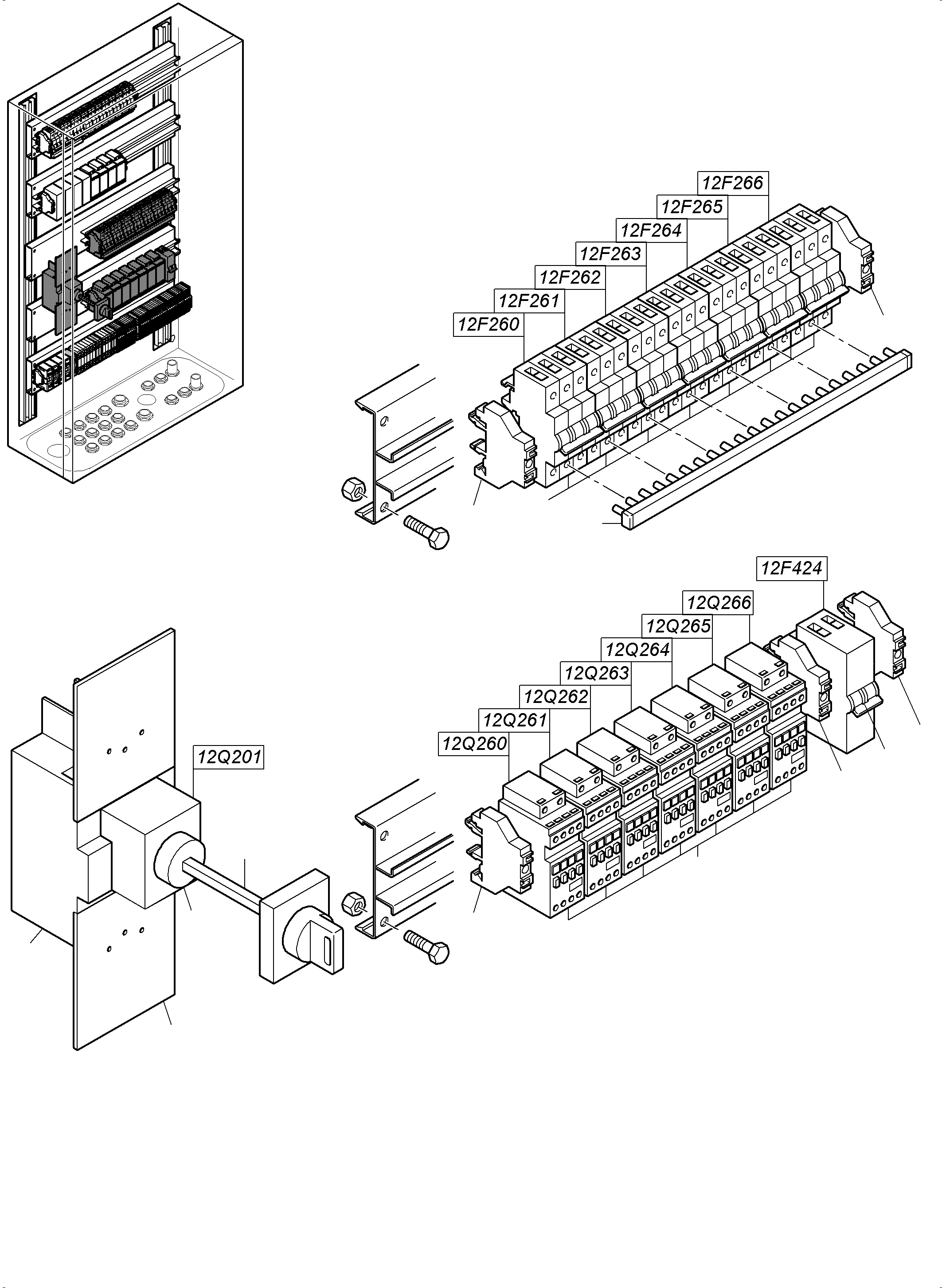 12F266
12F265
12F264
12F263
12F262
12F261
12F260

12F424
12Q266
12Q265
12Q264
12Q263
12Q262
12Q261
12Q260
12Q201