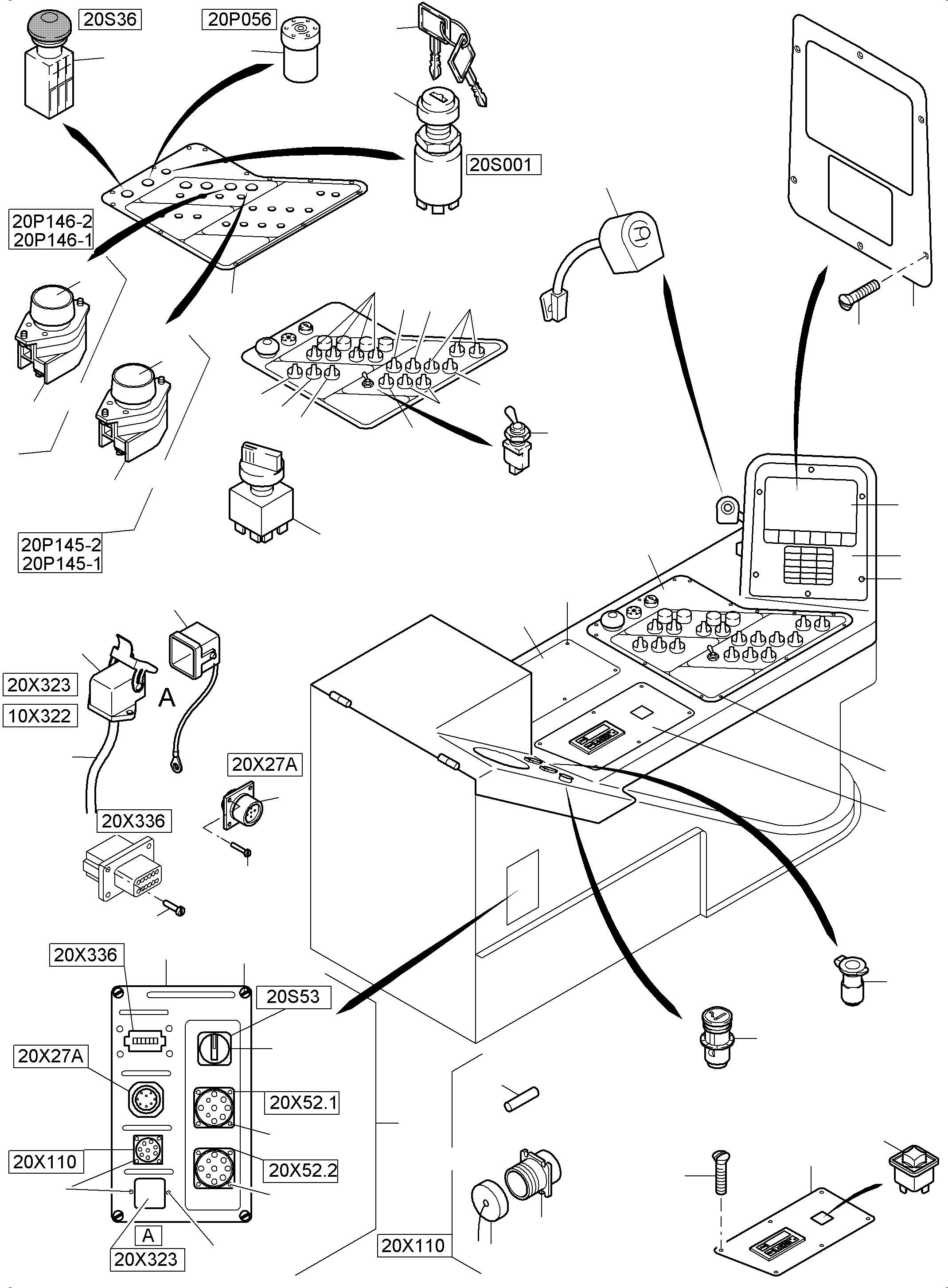 20S36
20P056
20S001
20P146-2
20P146-1
20P145-2
20P145-1
20X323
10X322
A
20X27A
20X336
20X336
20S53
20X27A
20X52.1
20X110
20X52.2
A
20X323
20X110