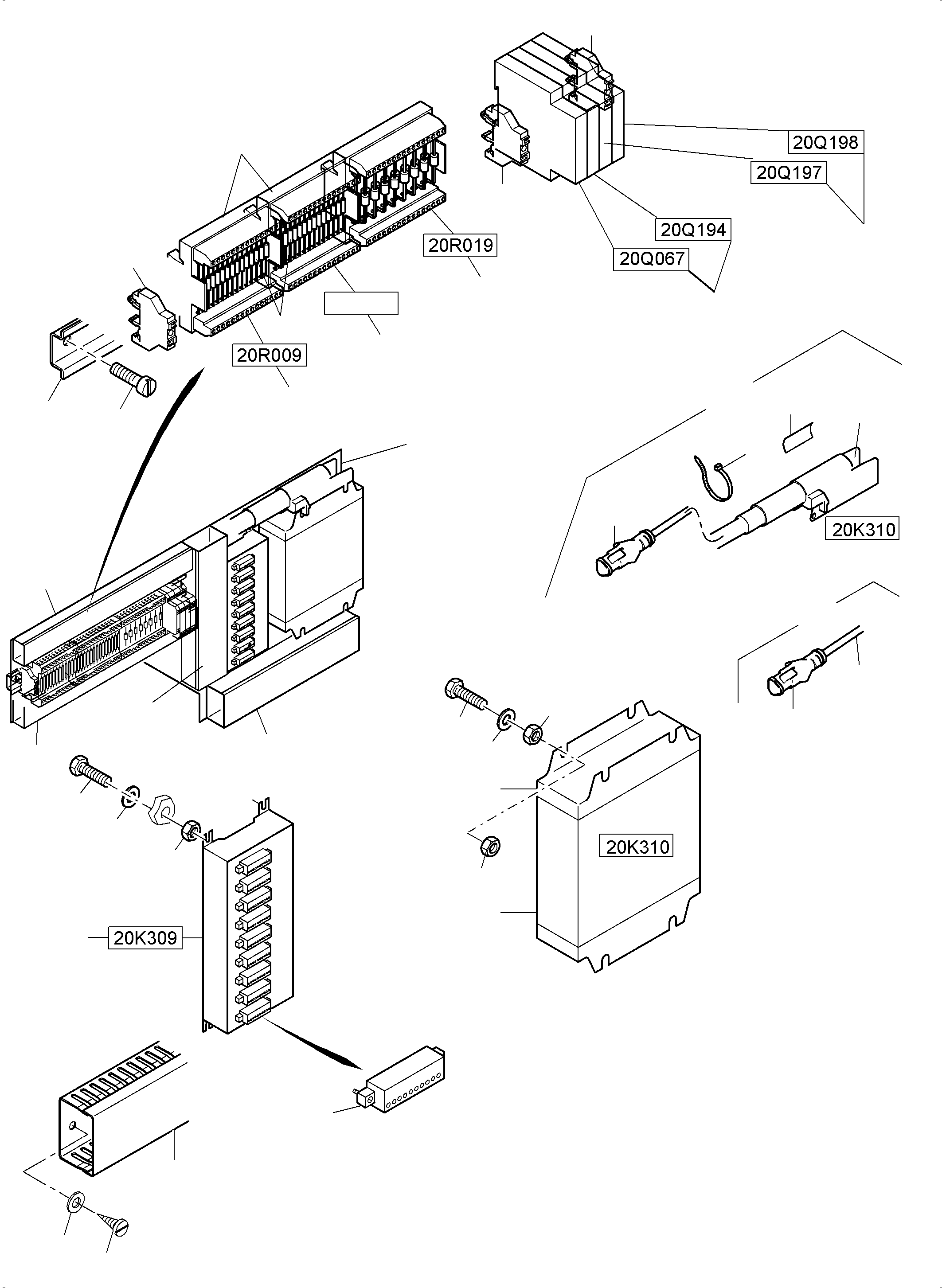 20Q198
20Q197
20Q194
20Q067
20R019
20R009
20K310
20K310
20K309