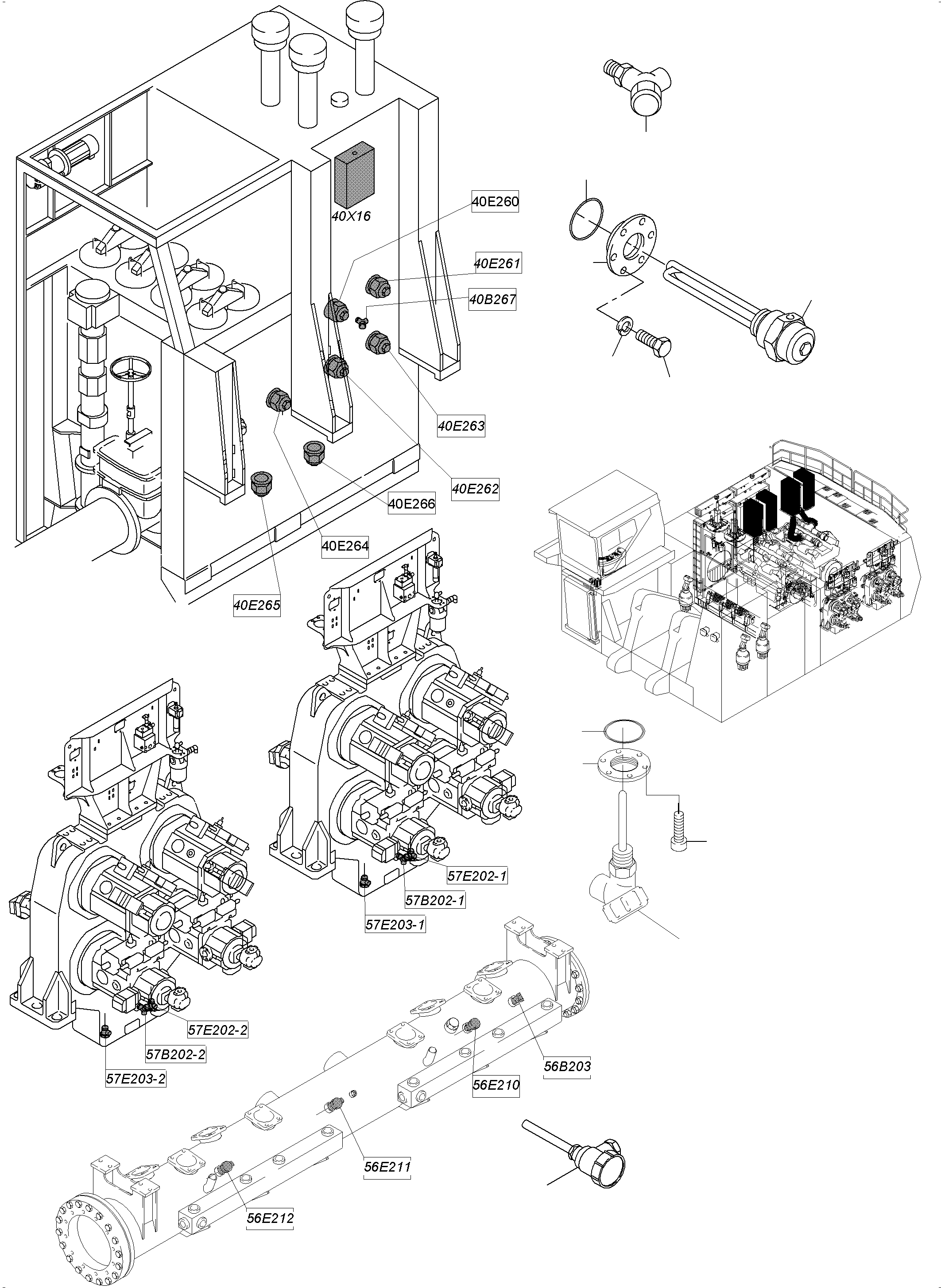 40X16
40E260
40E261
40B267
40E263
40E262
40E266
40E264
40E265
57E202-1
57B202-1
57E203-1
57E202-2
57B202-2
57E203-2
56B203
56E210
56E211
56E212