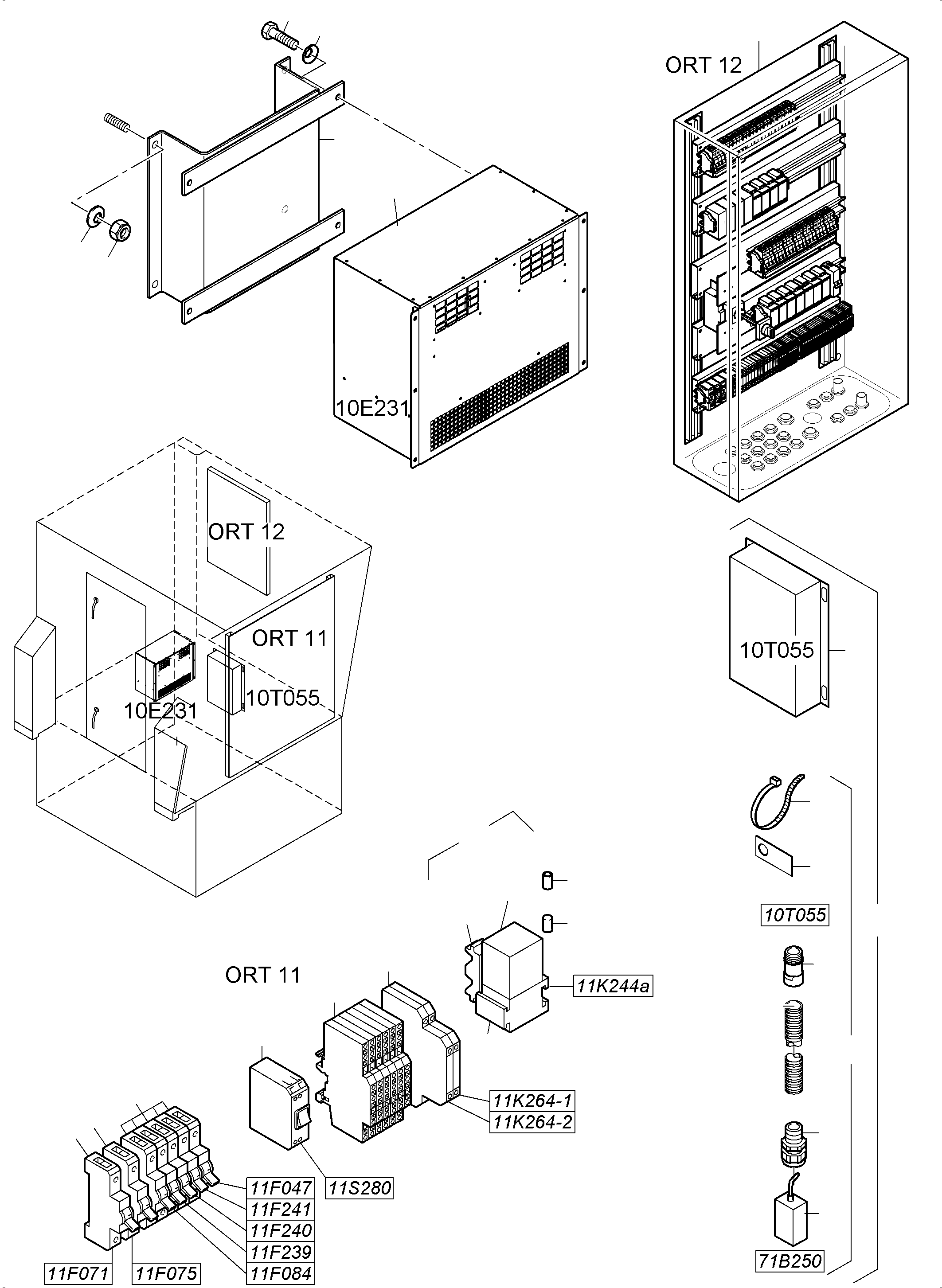 ORT 12

10E231

ORT 12

ORT 11

10E231

10T055

10T055

10T055

ORT 11

11K244a

11K264-1

11K264-2

11S280

11F047

11F241

11F240

11F239

11F084

11F071

11F075

71B250