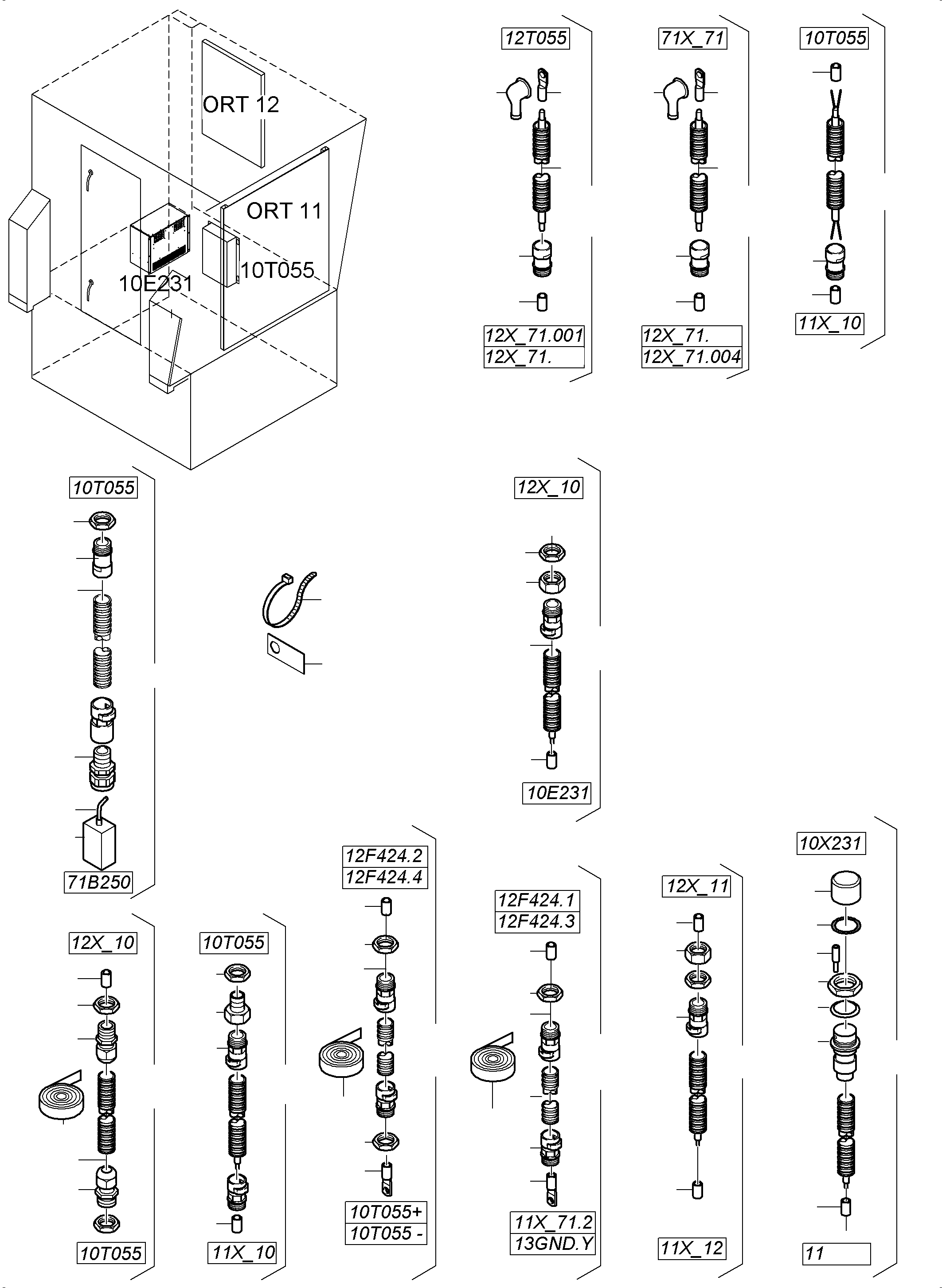 ORT 12

ORT 11

10E231

10T055

12T055

12X_71.001
12X_71.

71X_71

12X_71.
12X_71.004

10T055

11X_10

10T055

71B250

12X_10

10E231

12X_10

10T055

10T055

11X_10

12F424.2
12F424.4

10T055+
10T055 -

12F424.1
12F424.3

11X_71.2
13GND.Y

12X_11

11X_12

10X231

11