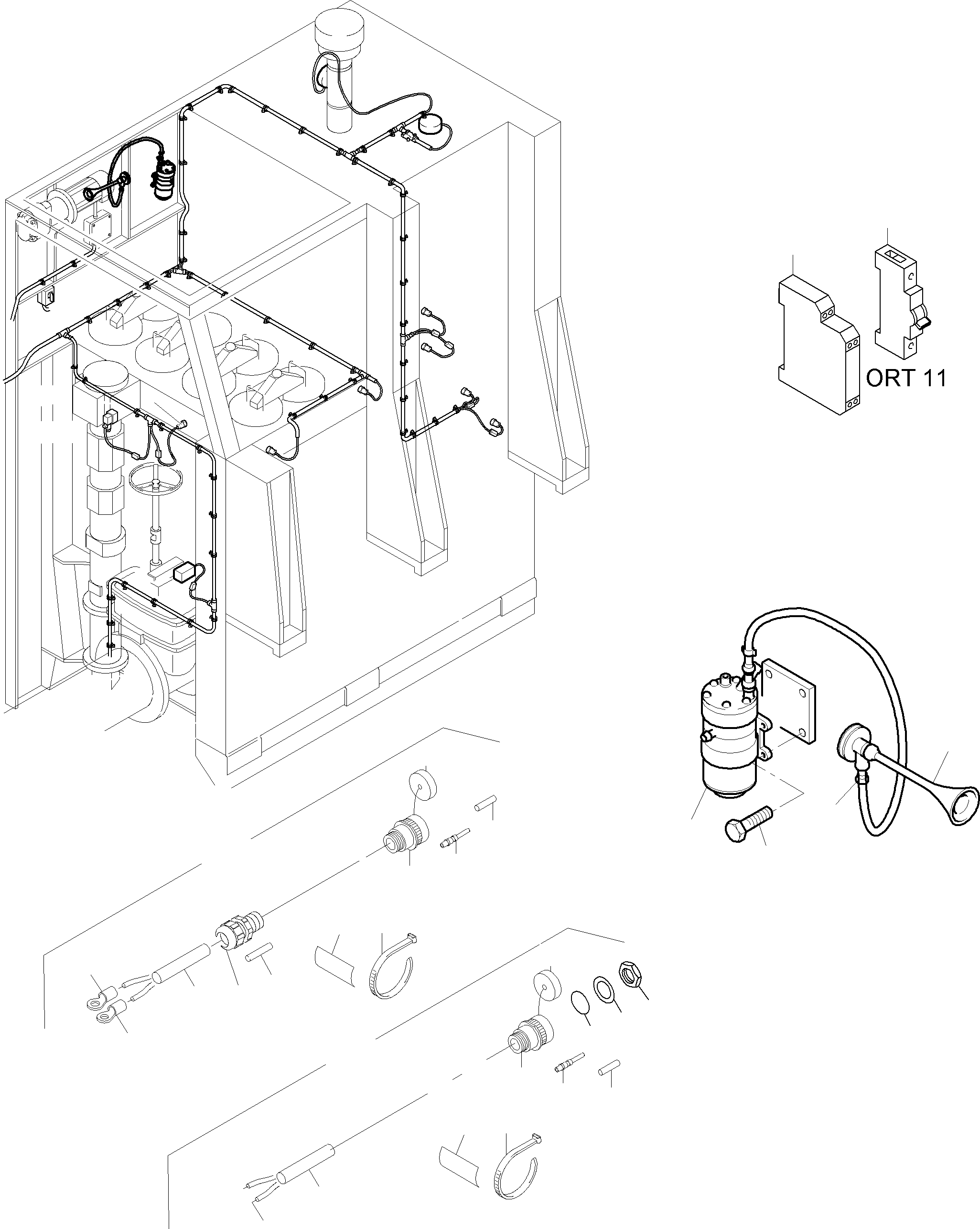 ORT 11