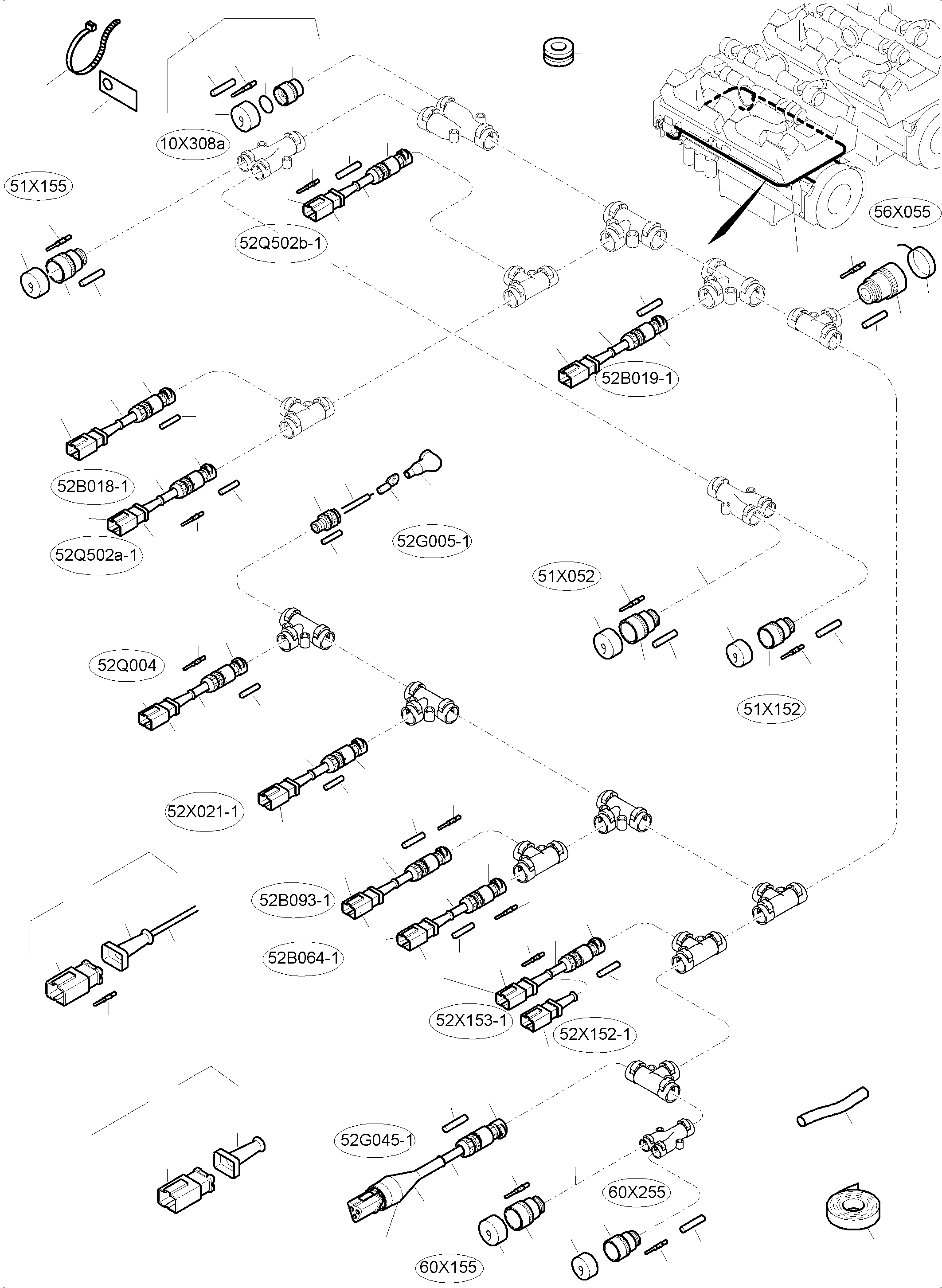 10X308a

51X155

52Q502b-1

56X055

52B019-1

52B018-1

52Q502a-1

52G005-1

51X052

52Q004

51X152

52X021-1

52B093-1

52B064-1

52X153-1

52X152-1

52G045-1

60X255

60X155