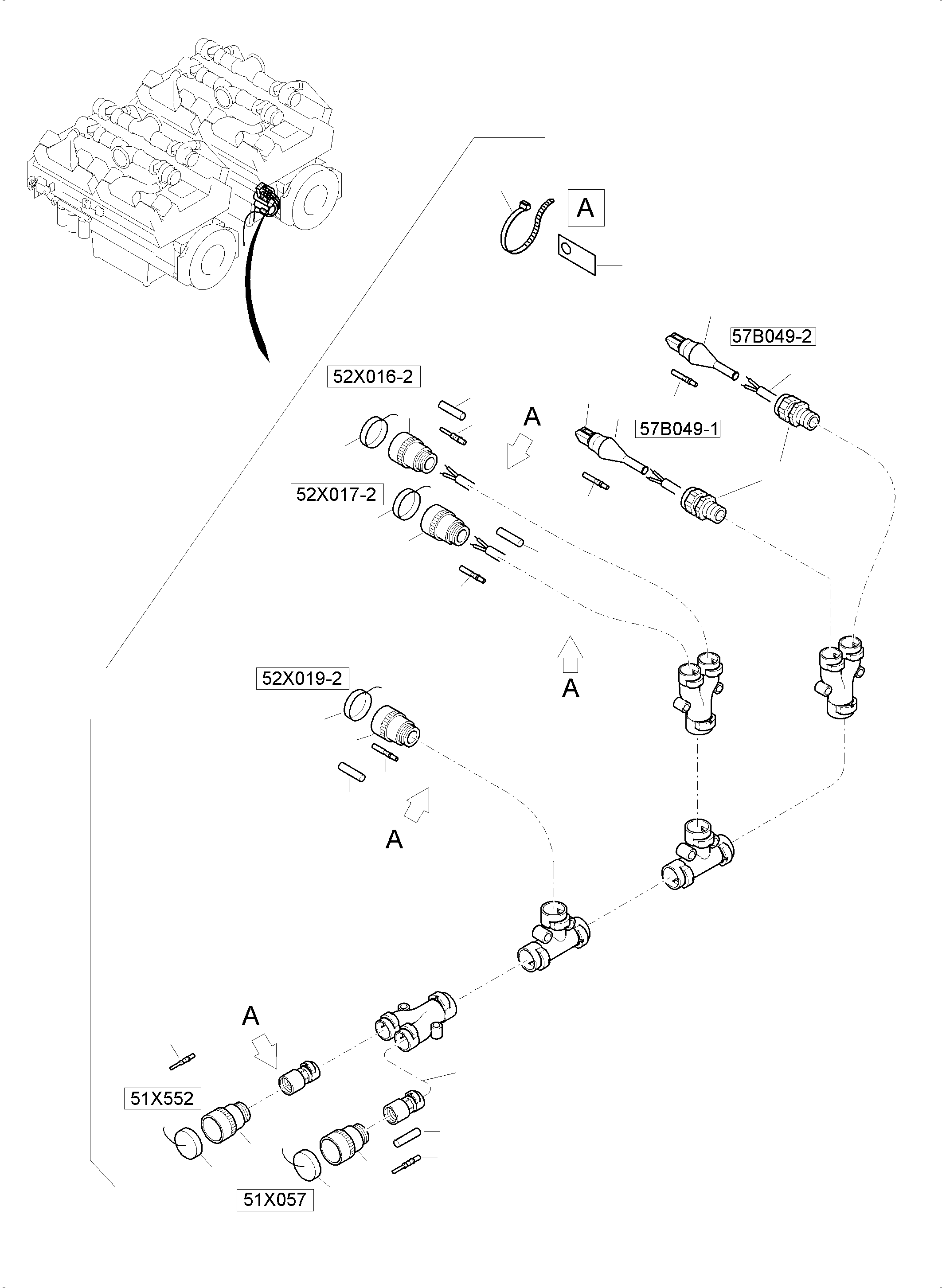 A

57B049-2

52X016-2

A

57B049-1

52X017-2

A

52X019-2

A

A

51X552

51X057