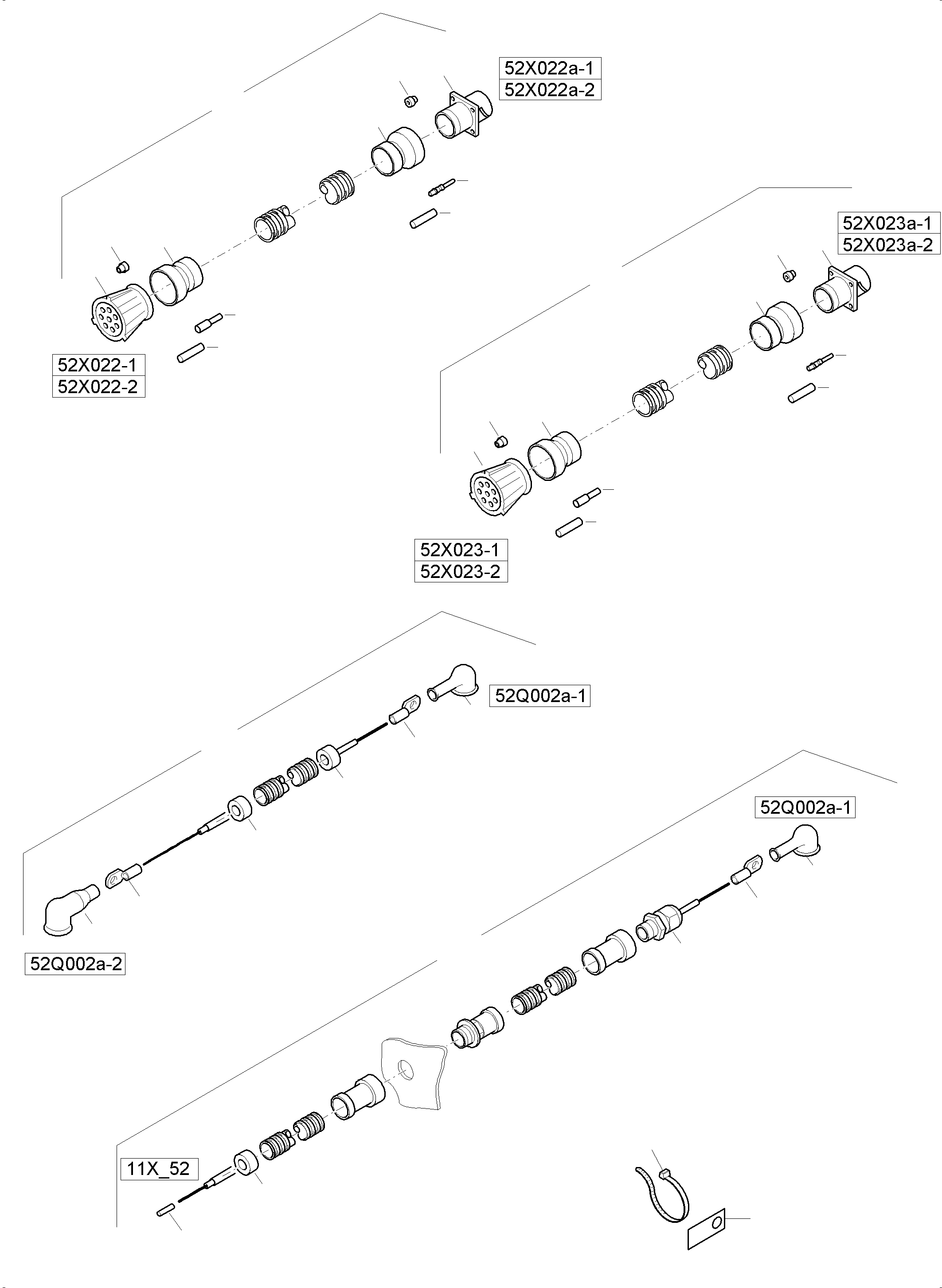 52X022a-1
52X022a-2

52X023a-1
52X023a-2

52X022-1
52X022-2

52X023-1
52X023-2

52Q002a-1

52Q002a-1

52Q002a-2

11X_52