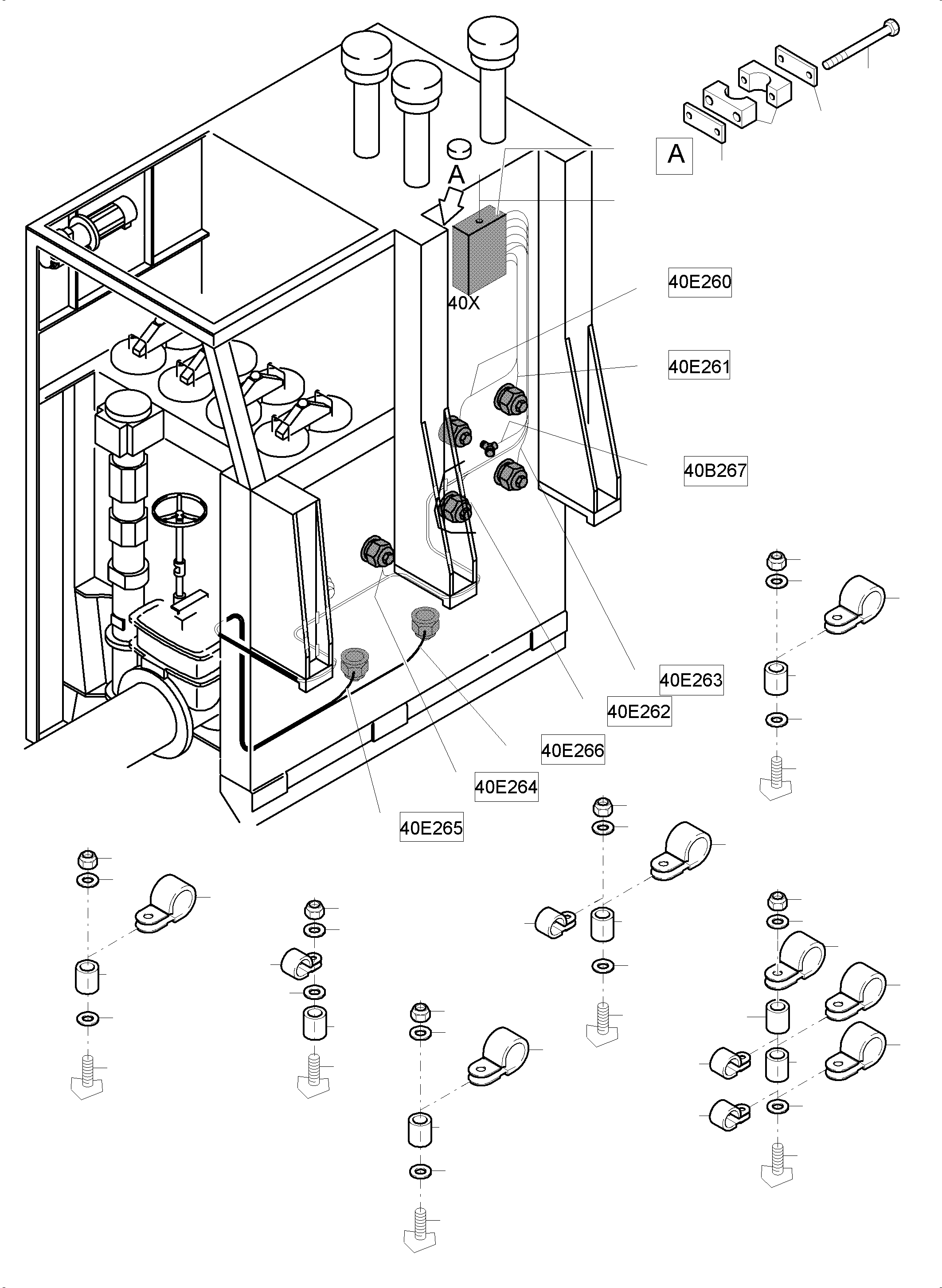 A

A

40X

40E260

40E261

40B267

40E263

40E262

40E266

40E264

40E265