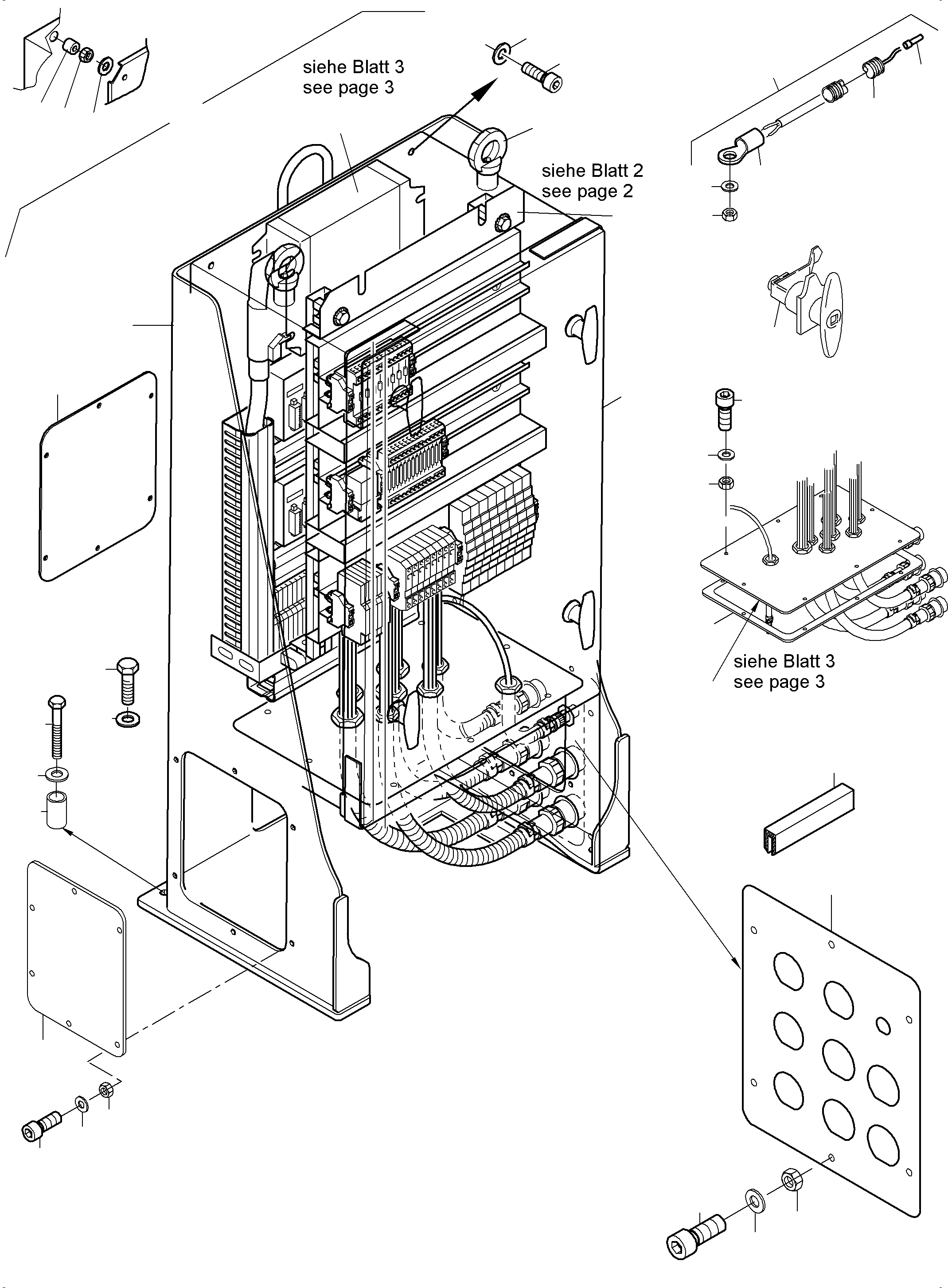 siehe Blatt 3
see page 3

siehe Blatt 2
see page 2

siehe Blatt 3
see page 3