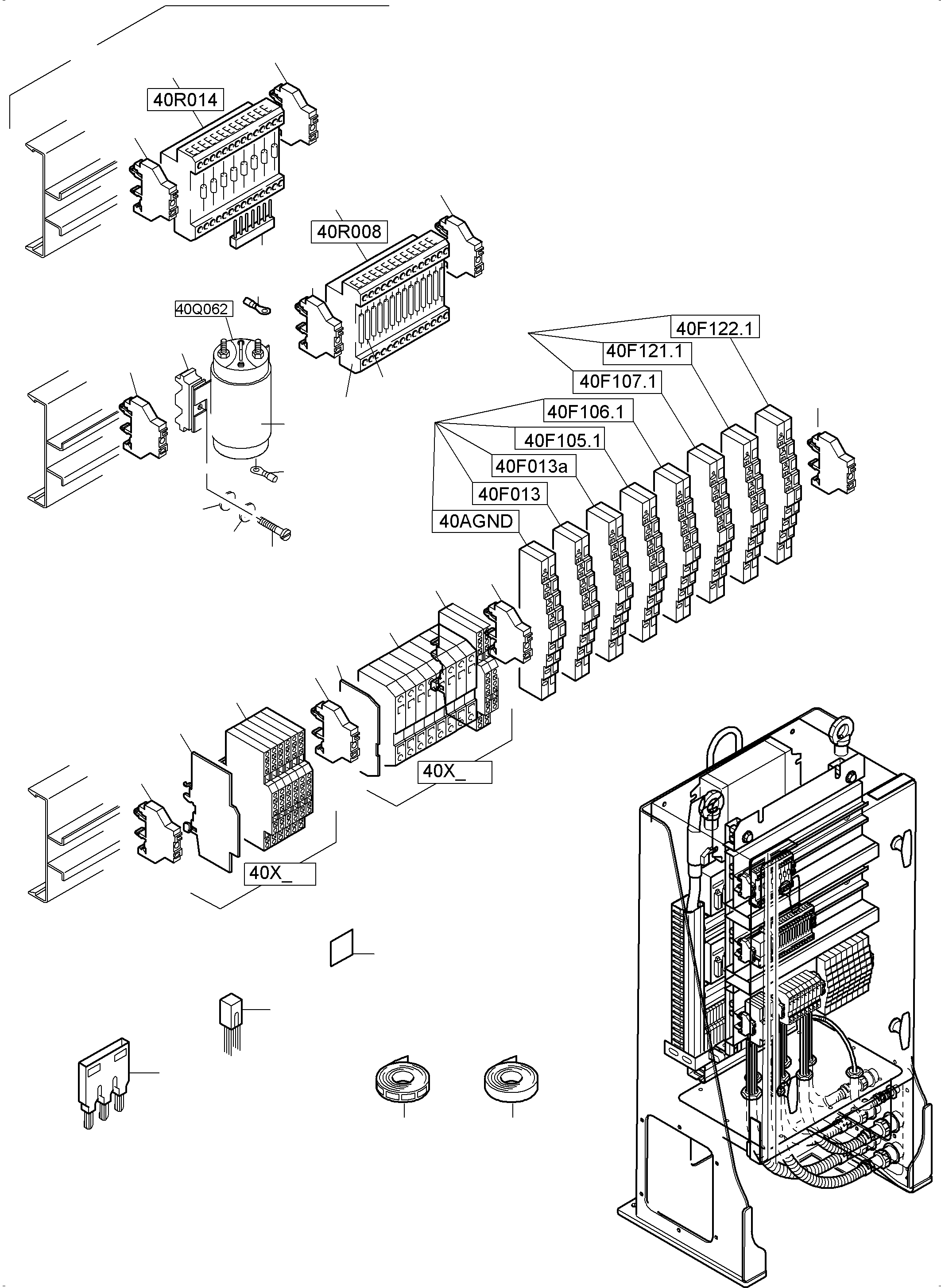 40R014

40R008

40Q062

40F122.1

40F121.1

40F107.1

40F106.1

40F105.1

40F013a

40F013

40AGND

40X_

40X_