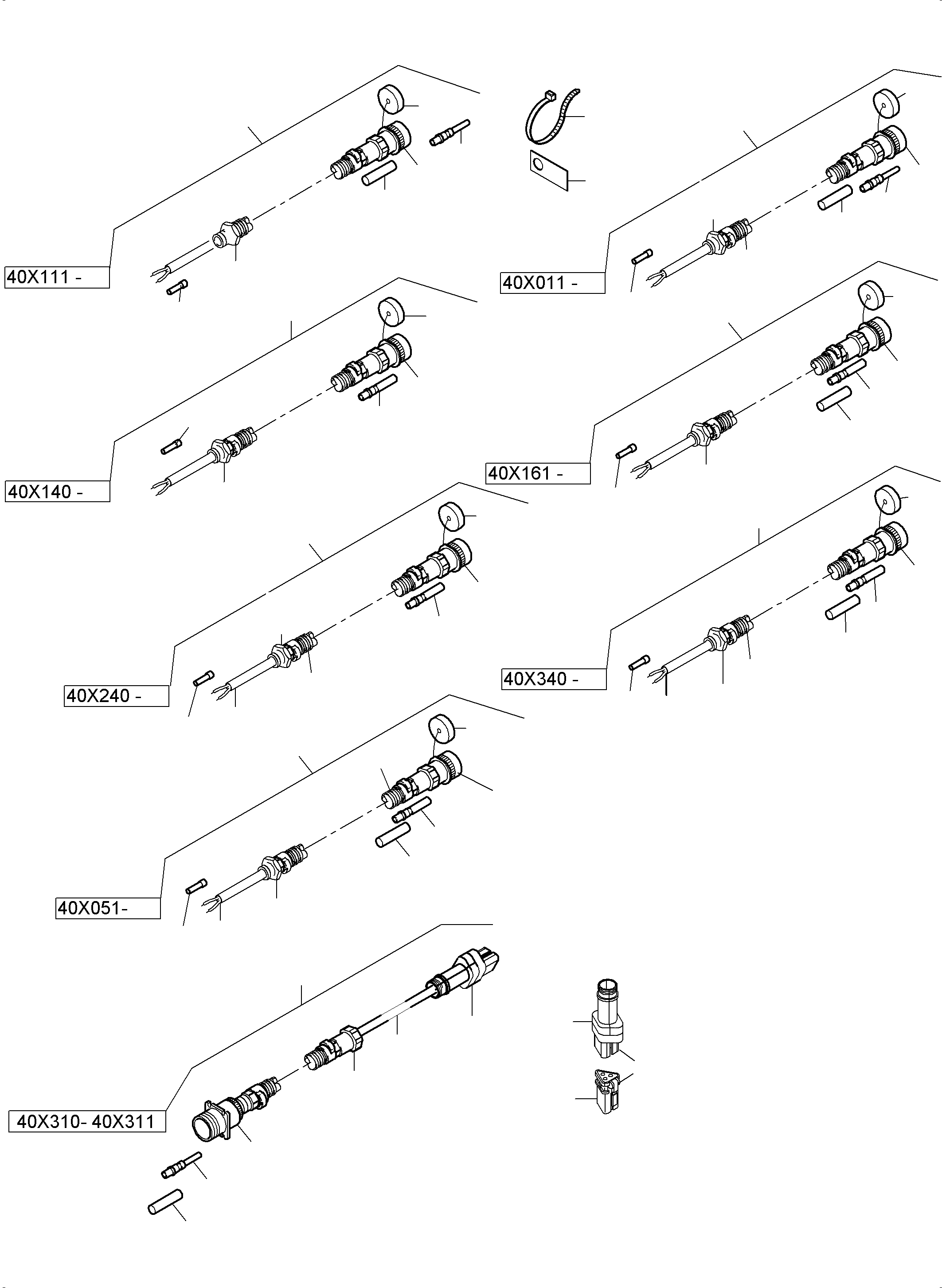 40X111 -

40X011 -

40X140 -

40X161 -

40X240 -

40X340 -

40X051-

40X310- 40X311